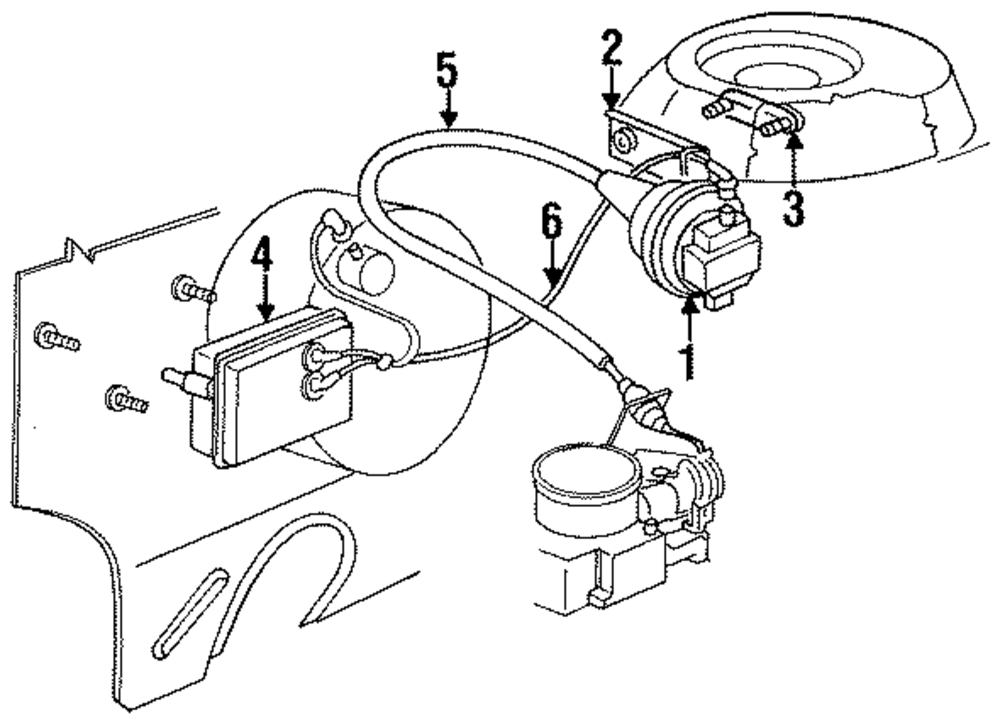 5
2
3
6
4
1