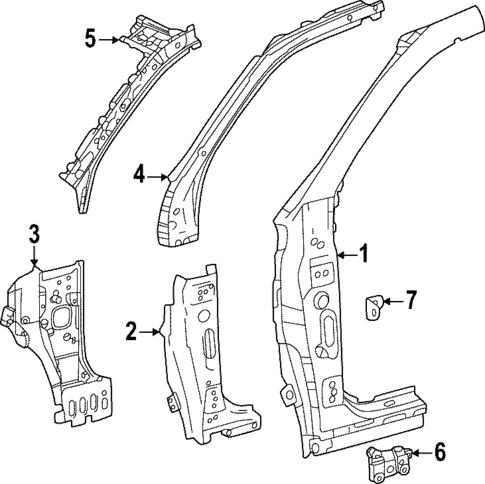 5
4
3
1
7
2
6