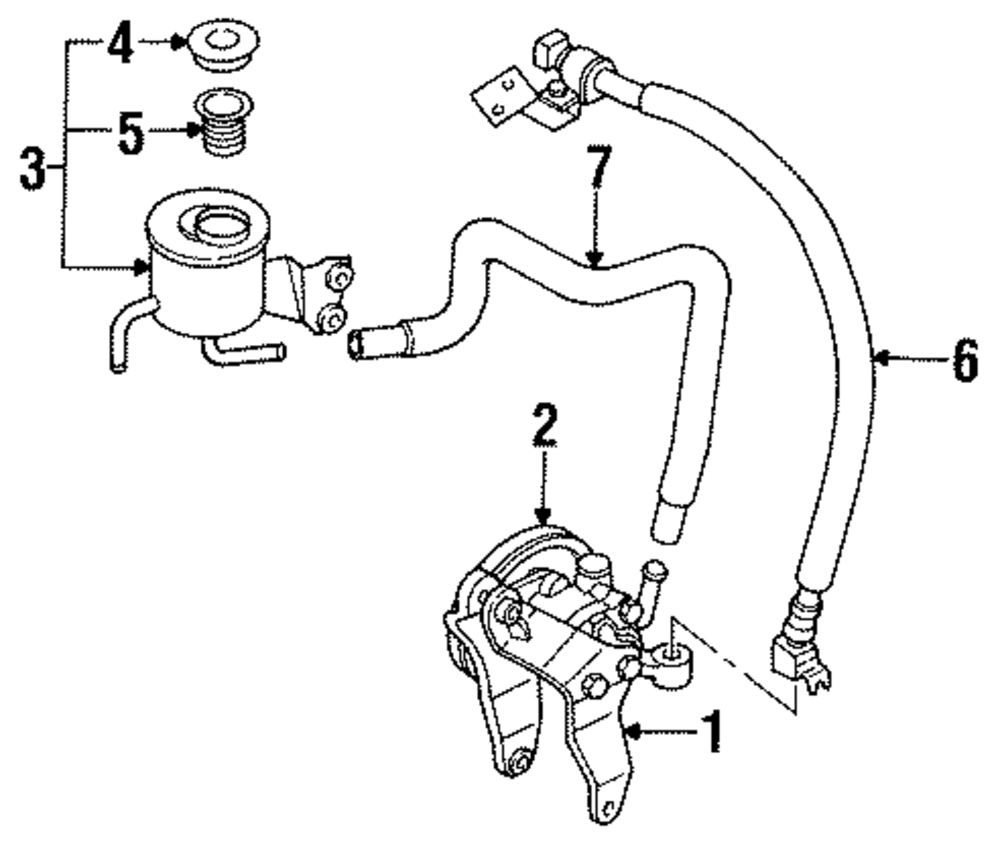 4
5
3
7
6
2
1