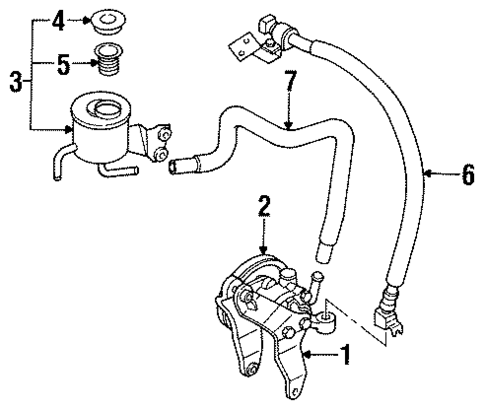 4
5
3
7
6
2
1