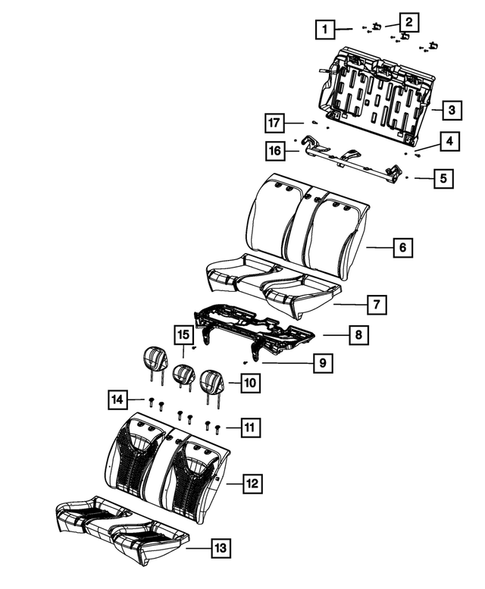 1
2
3
17
4
16
5
6
7
8
15
9
10
14
11
12
13