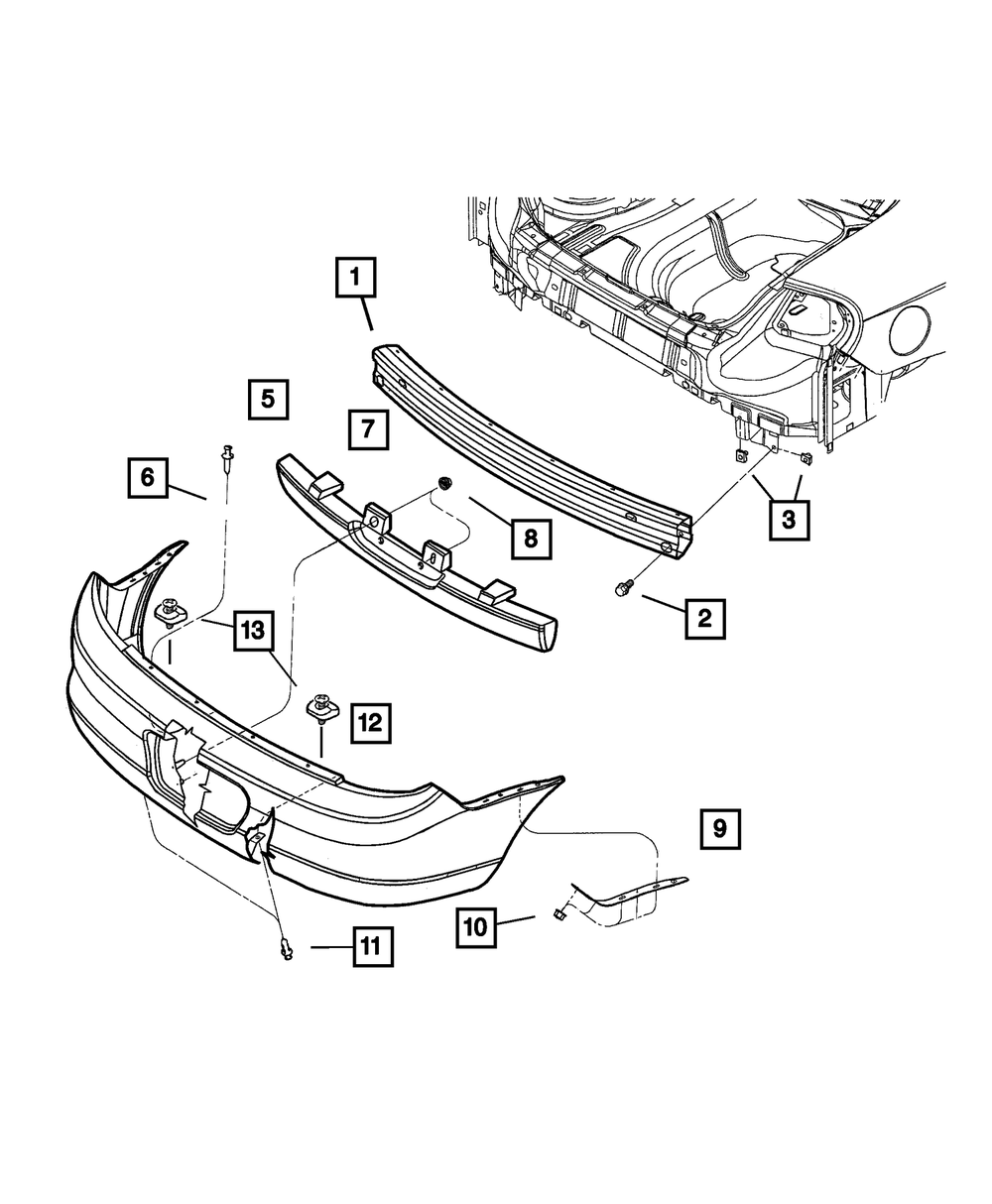 1
5
7
6
8
3
2
13
12
9
10
11