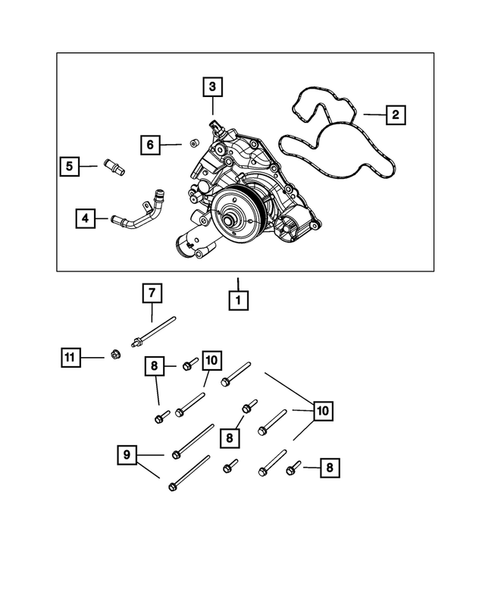 3
2
6
5
4
1
7
11
8
10
10
8
9
8