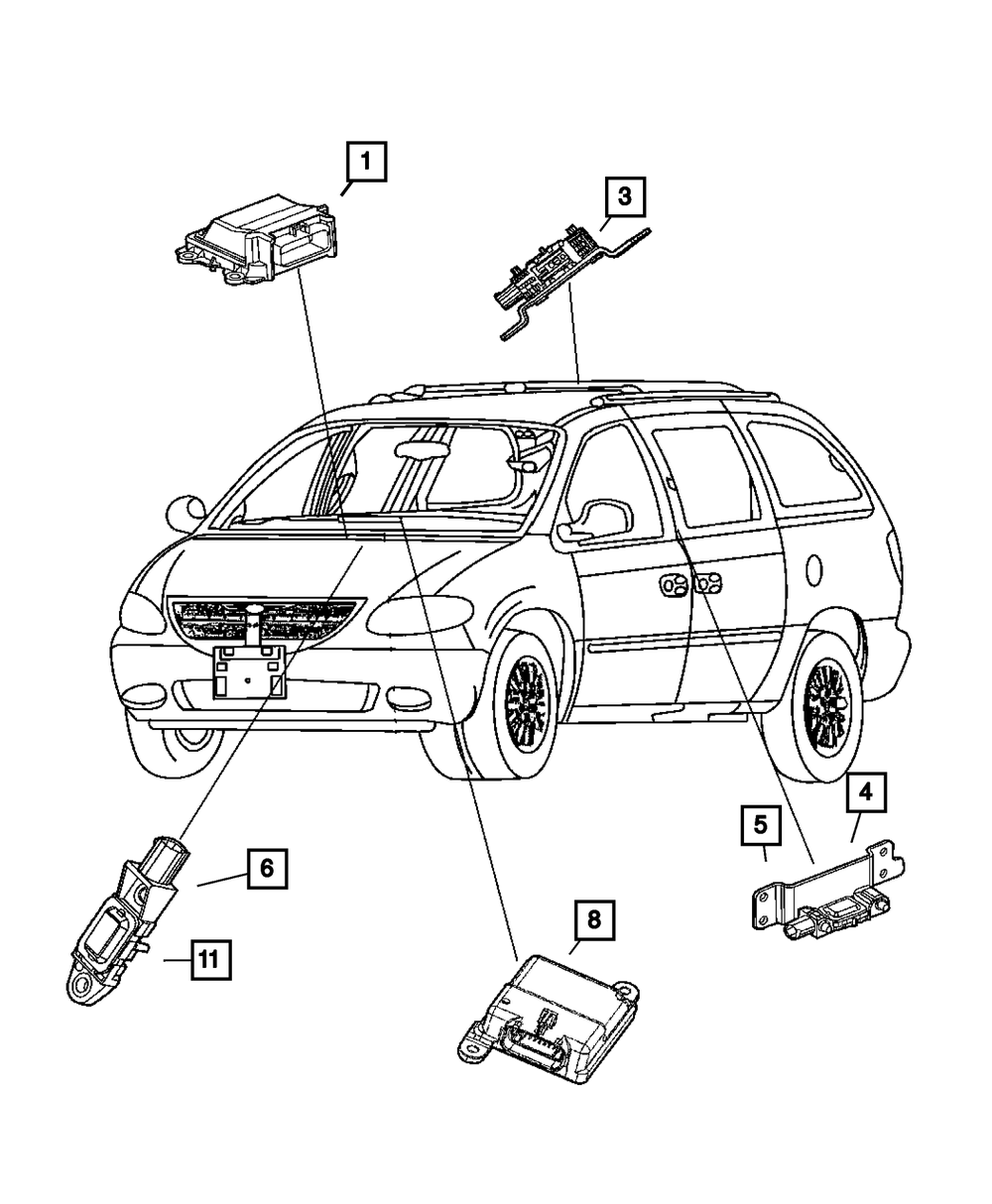 1
3
4
5
6
11
8