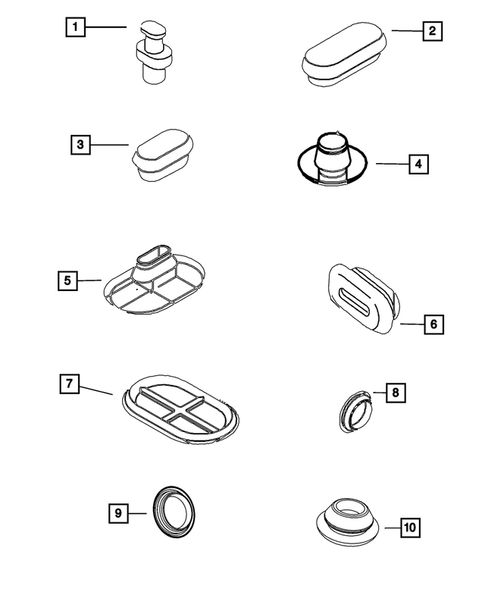 1
2
3
4
5
6
7
8
9
10