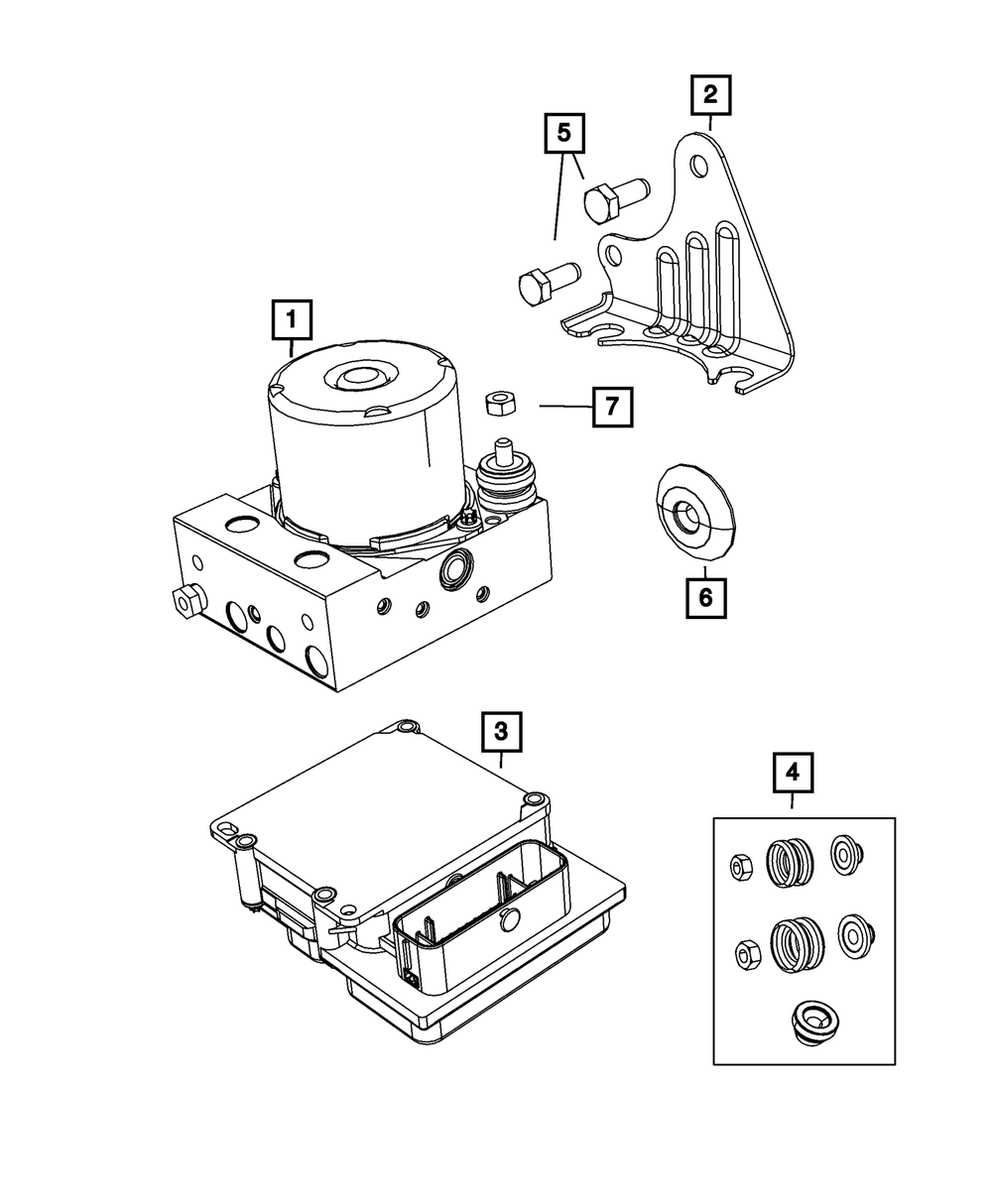 2

5

1

7

6

3

4