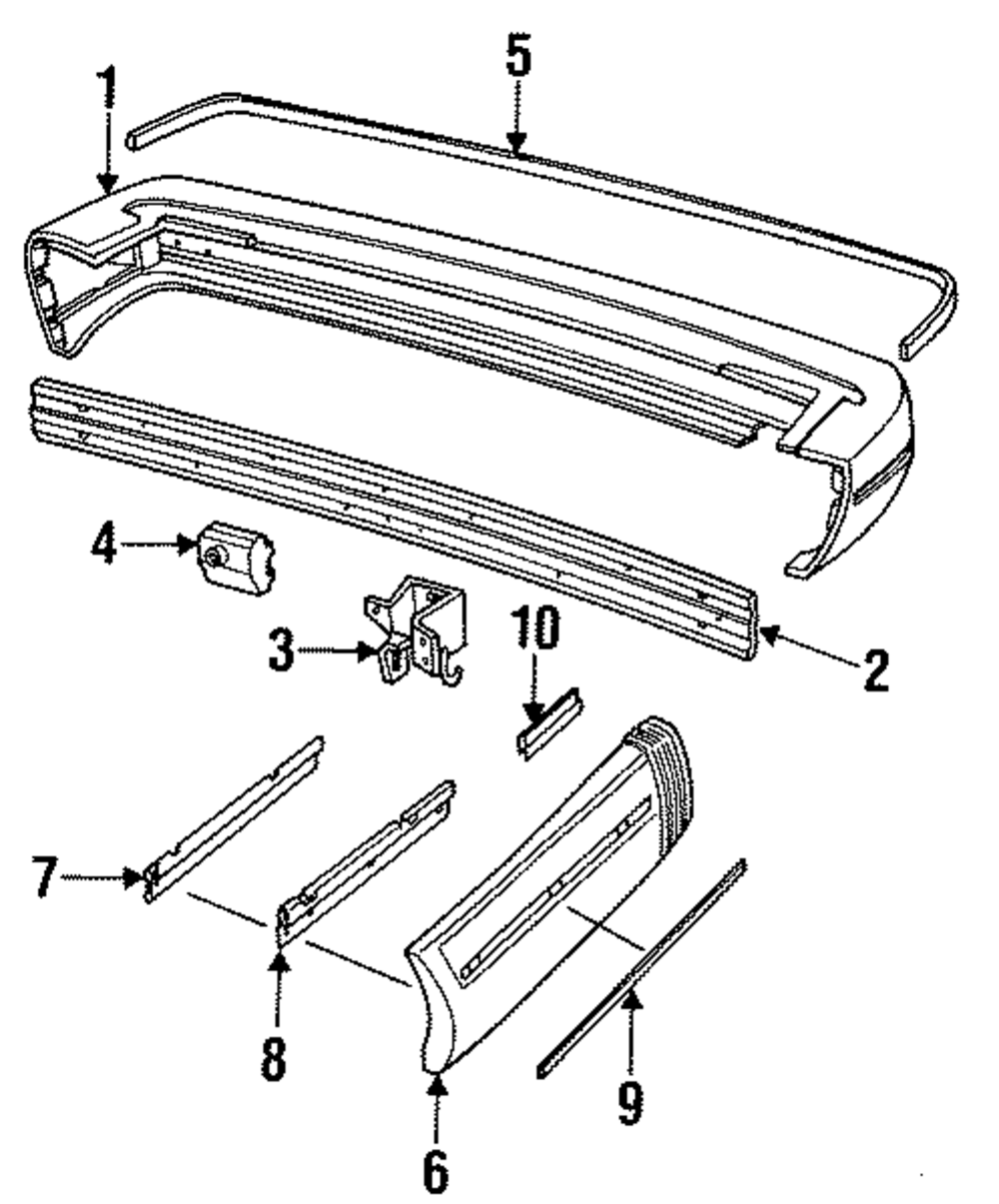 1
5
4
3
10
2
7
8
6
9