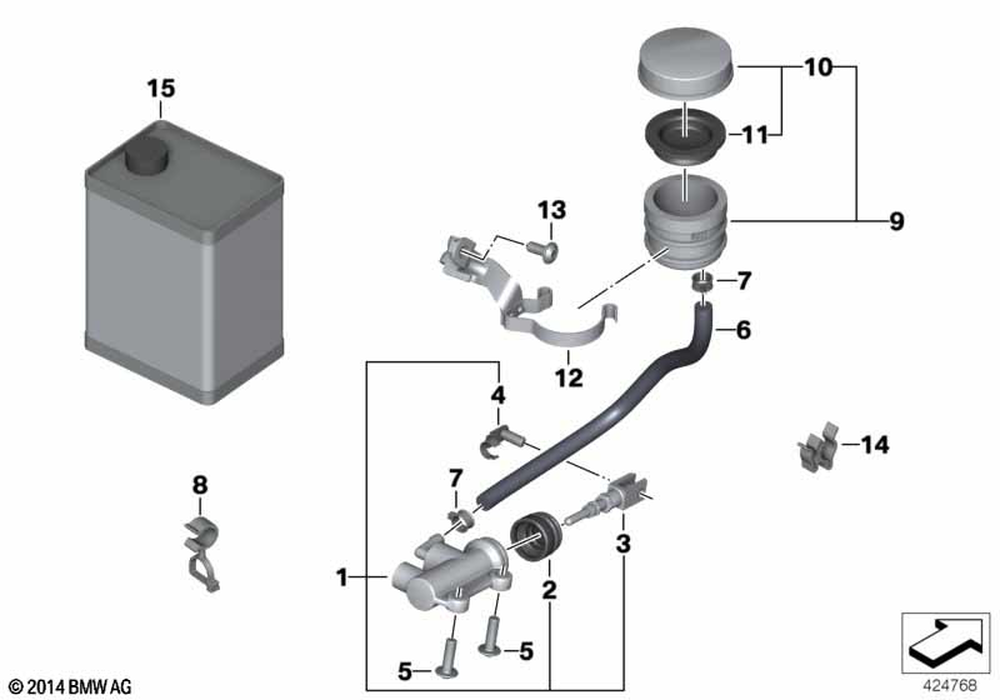 15
10
11
9
13
7
6
12
4
14
8
7
3
1
2
5
5
© 2014 BMW AG
424768