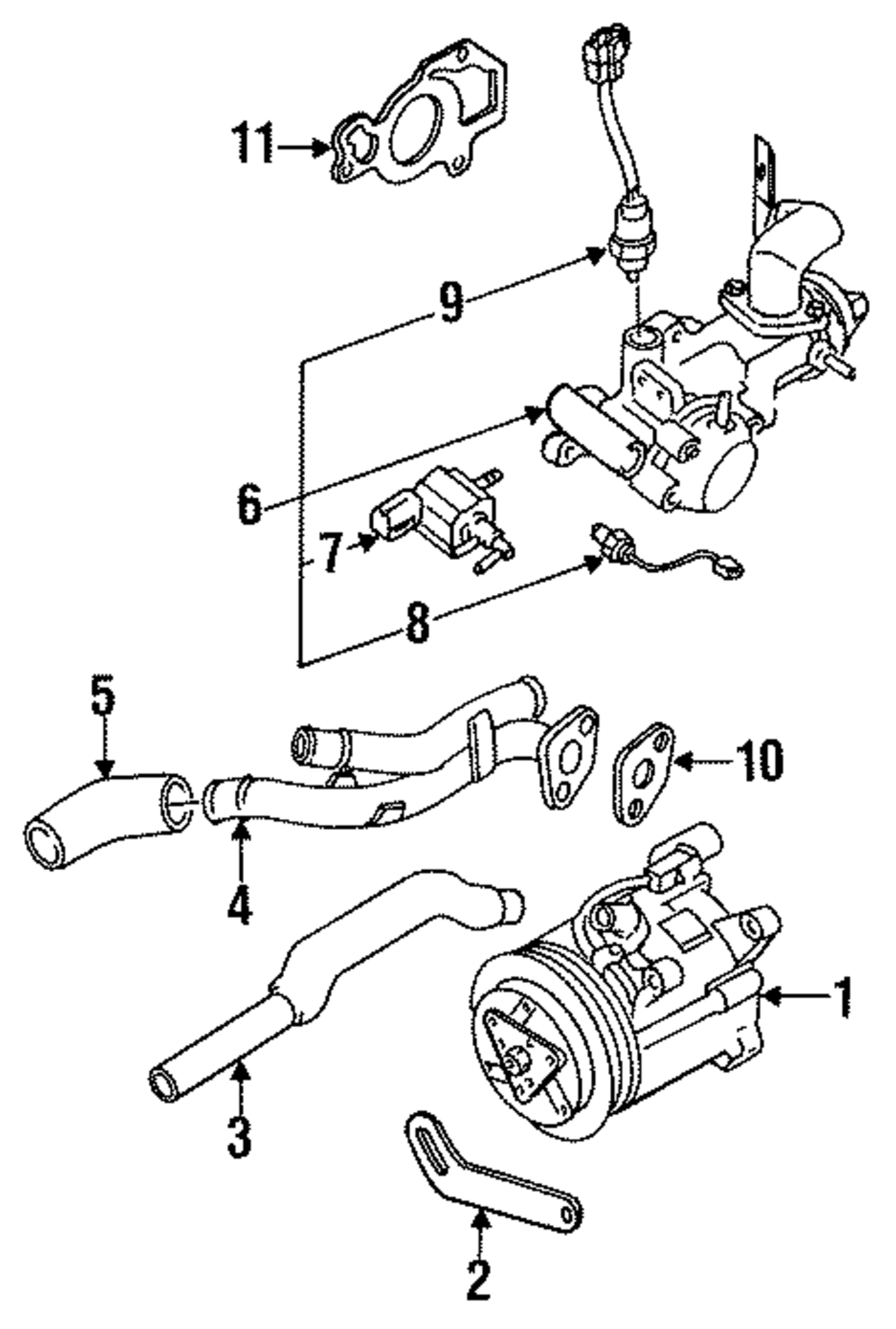 11
9
6
7
8
5
10
4
1
3
2