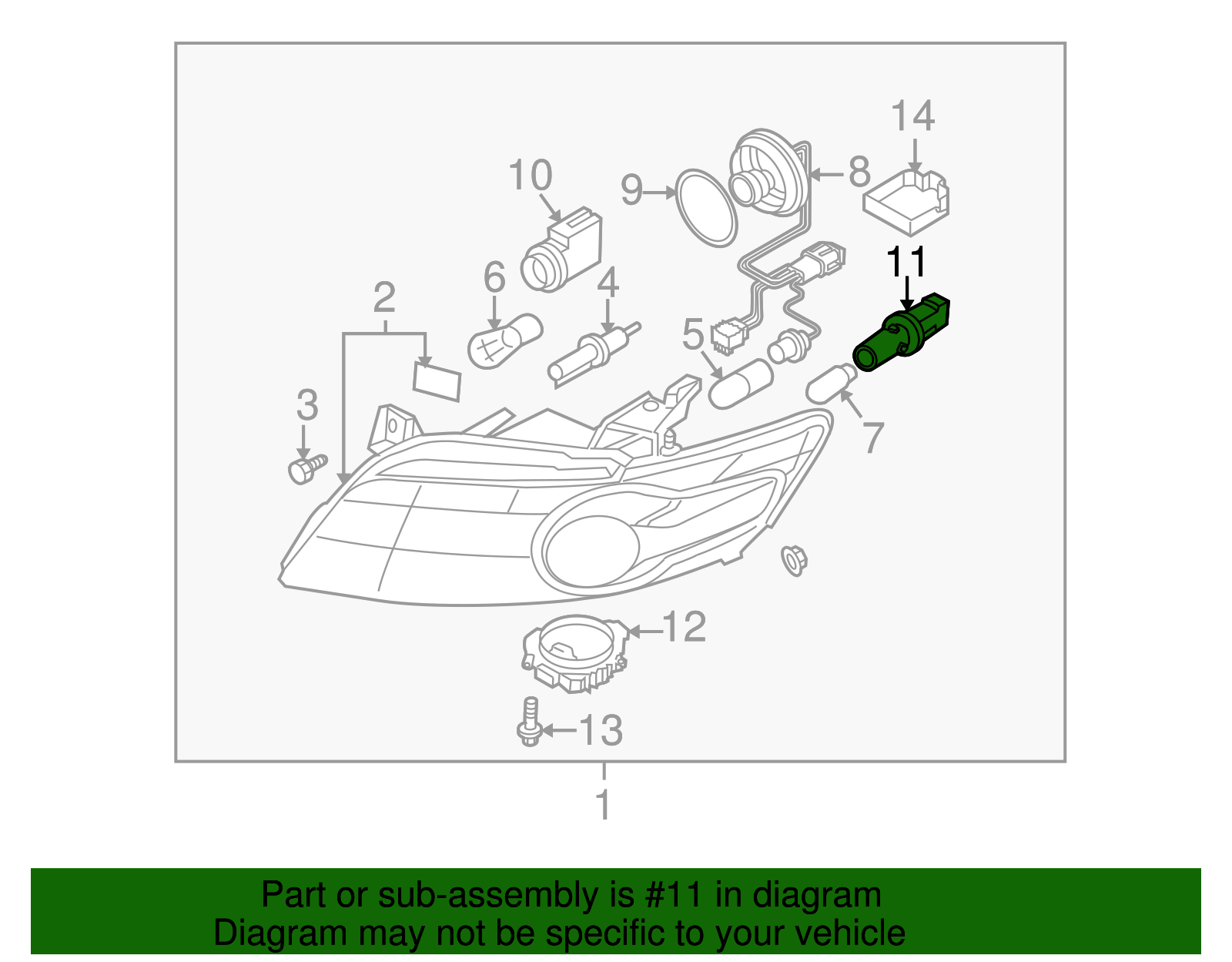 14
10
9
8
11
6
4
2
5
3
7
12
13
1

Part or sub-assembly is #11 in diagram
Diagram may not be specific to your vehicle