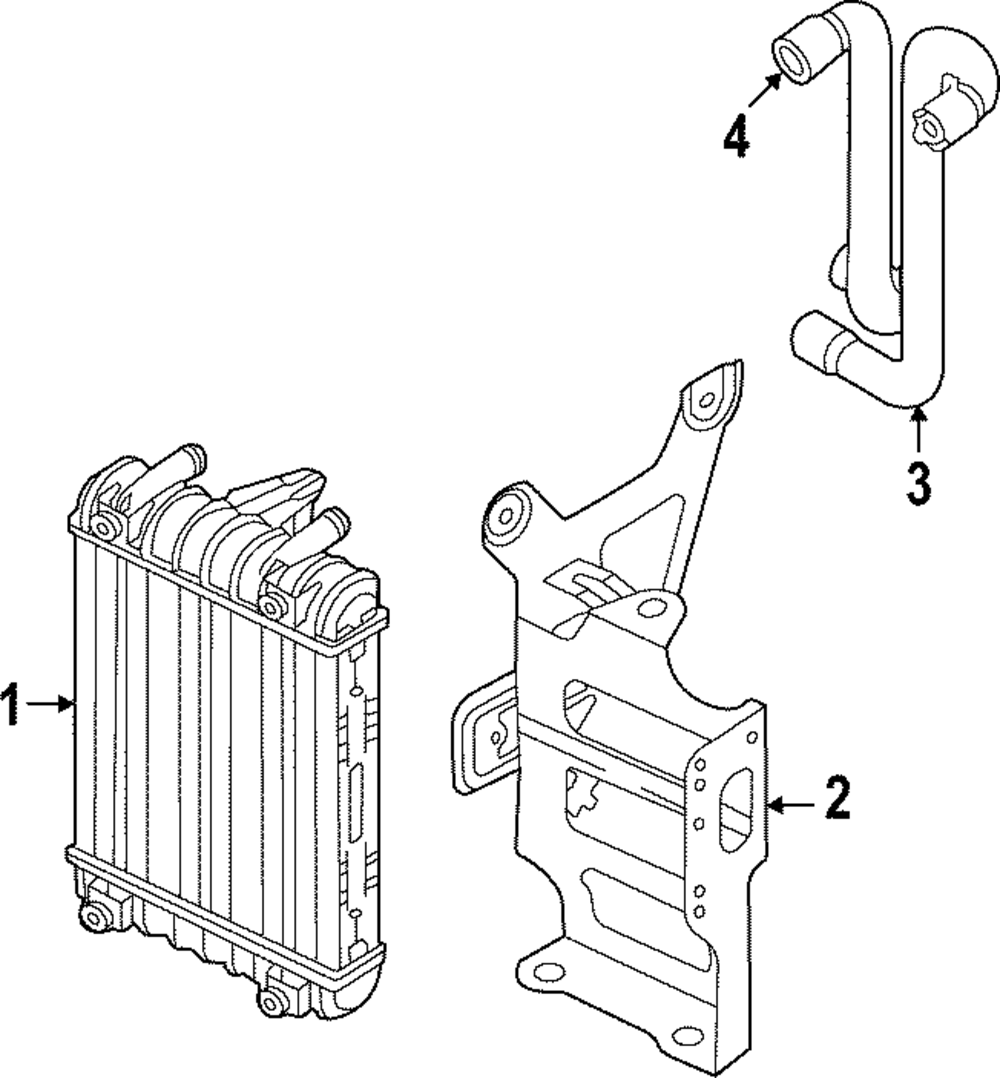 4
3
1
2