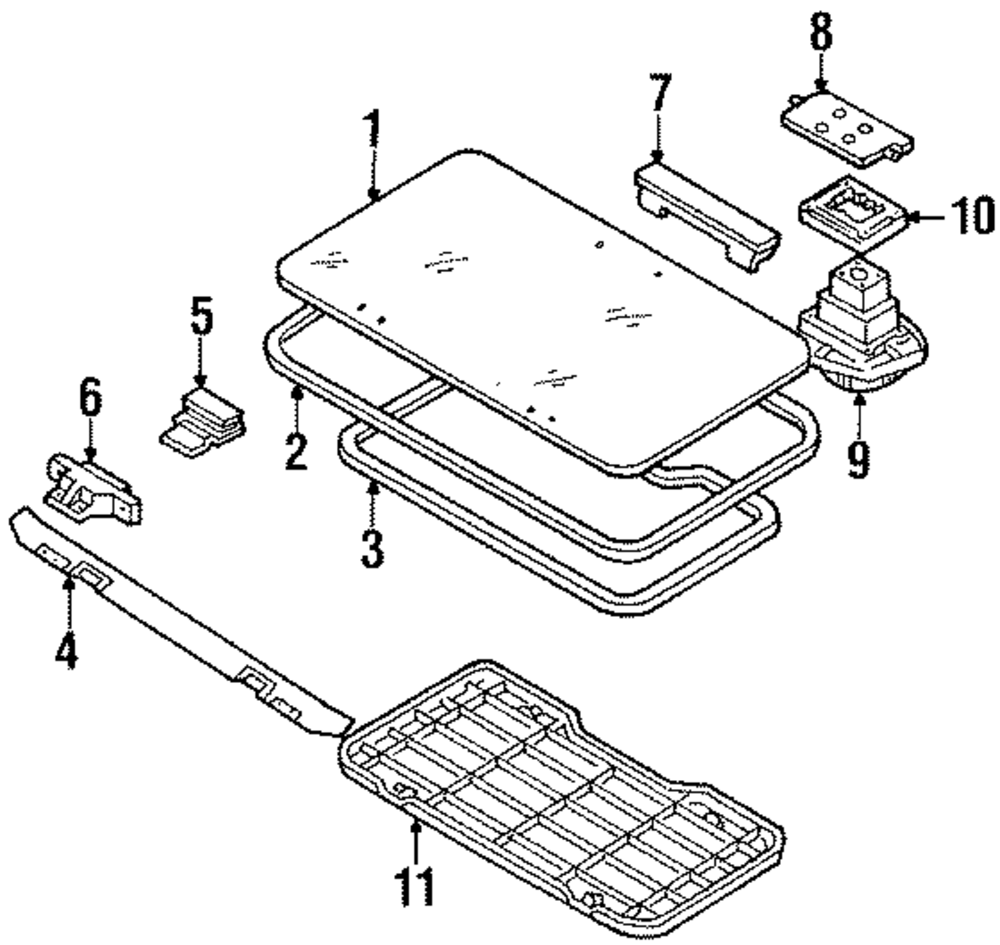 8
7
1
10
5
6
2
9
3
4
11