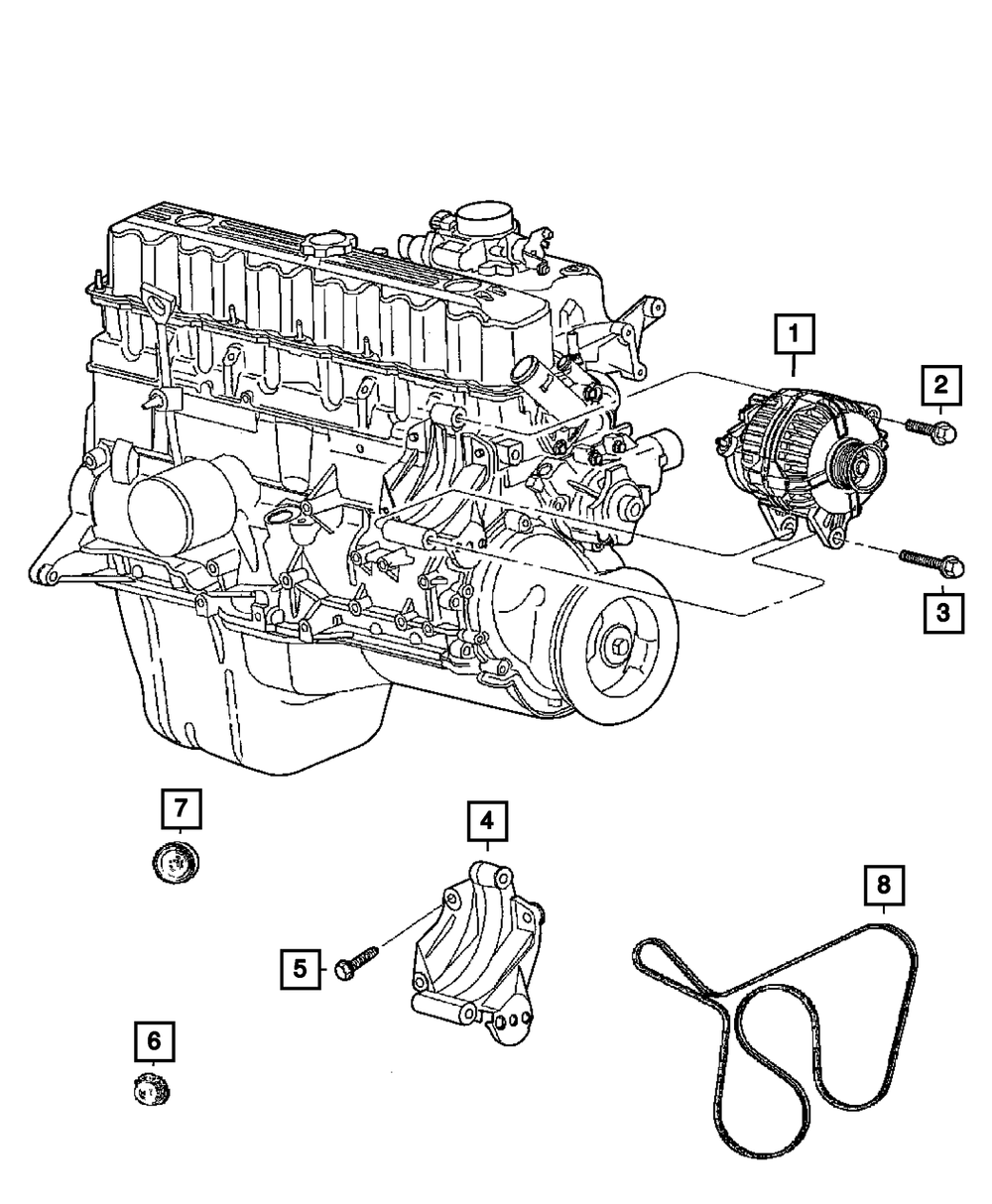 1
2
3
7
4
8
5
6