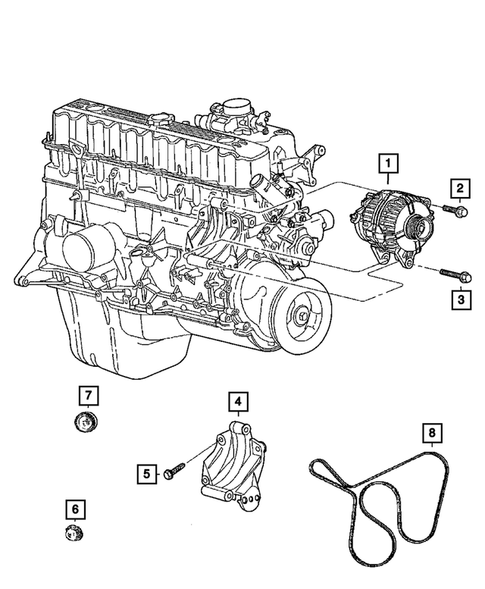 1
2
3
7
4
8
5
6