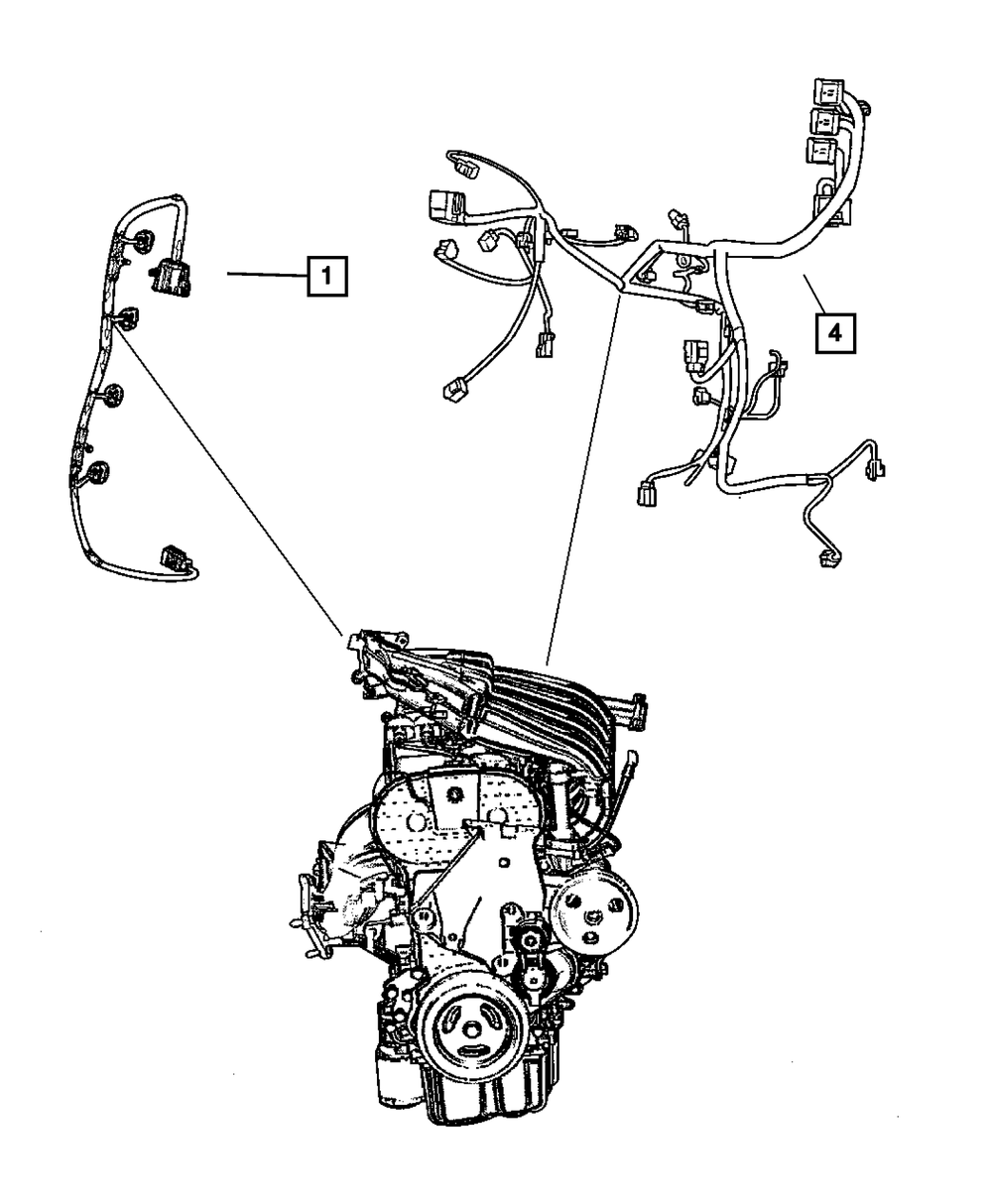 1

4