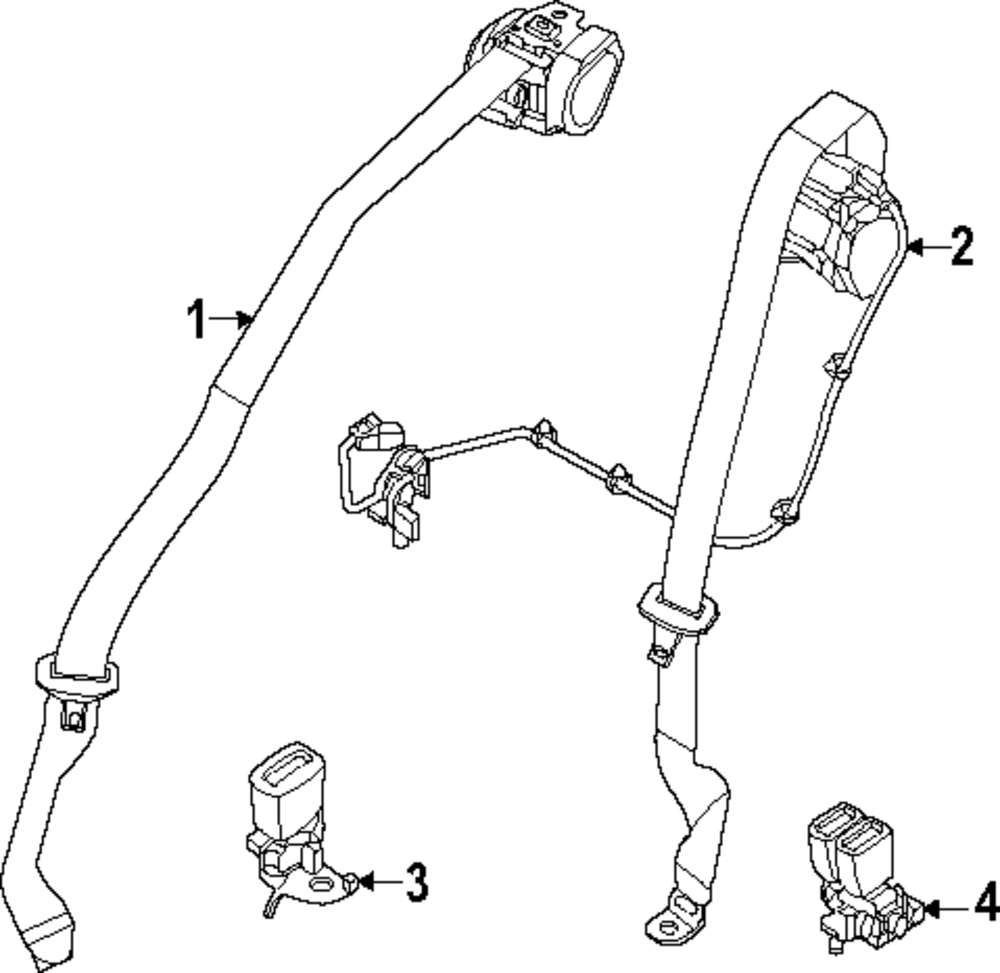 1
2
3
4