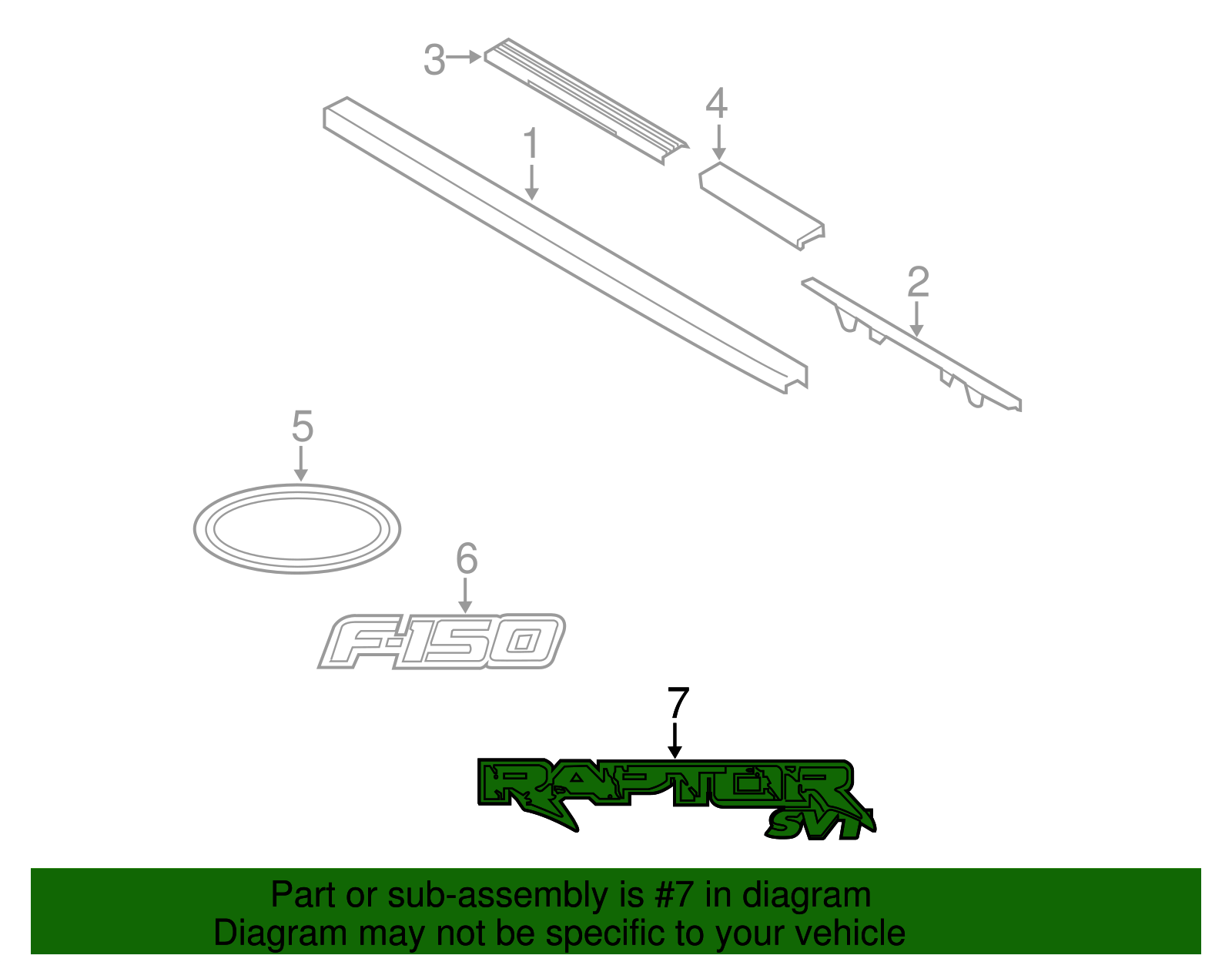 3
4
1
2
5
6
F-150
7
RAPTOR
SVT
Part or sub-assembly is #7 in diagram
Diagram may not be specific to your vehicle