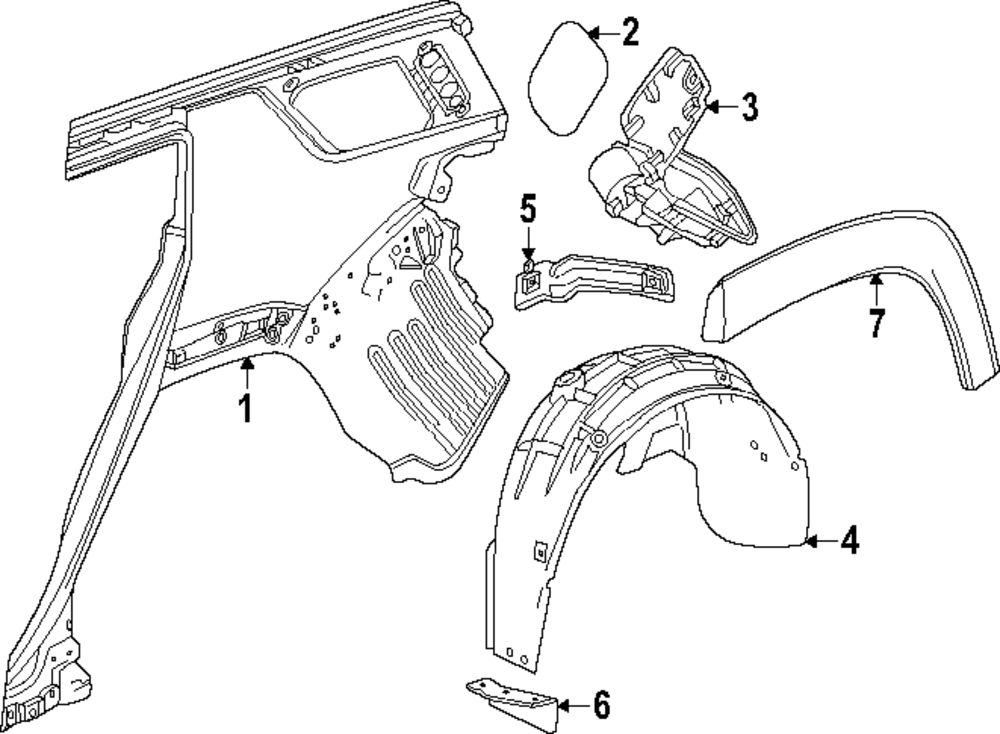 2
3
5
7
1
4
6