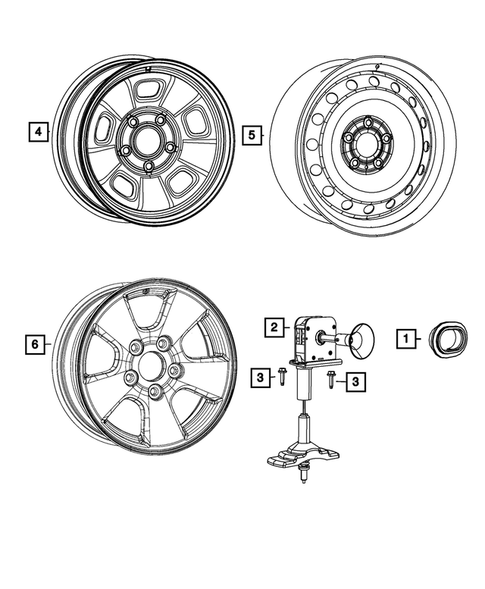 4
5
6
2
1
3
3