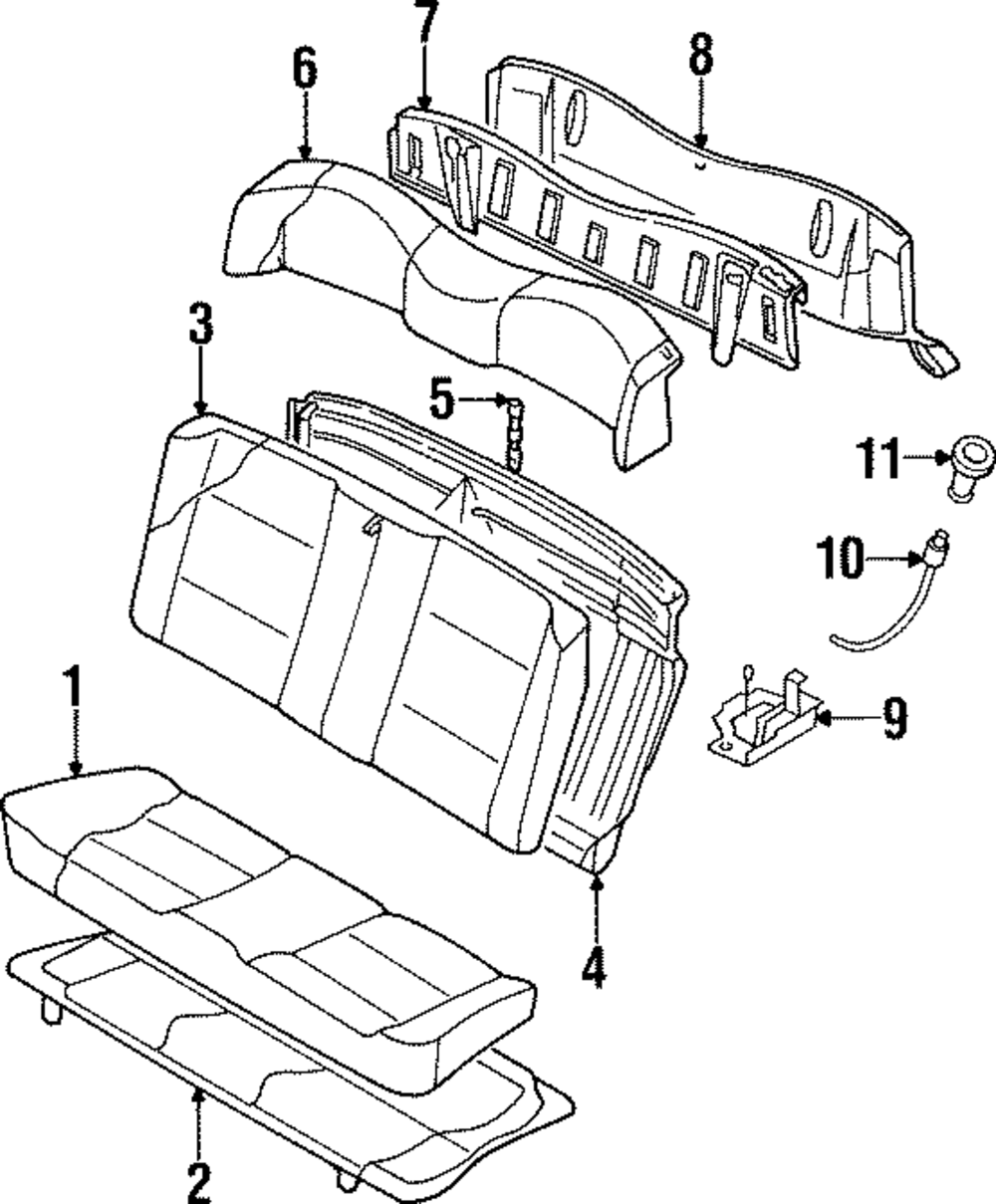 7
8
6
3
5
11
10
9
1
4
2