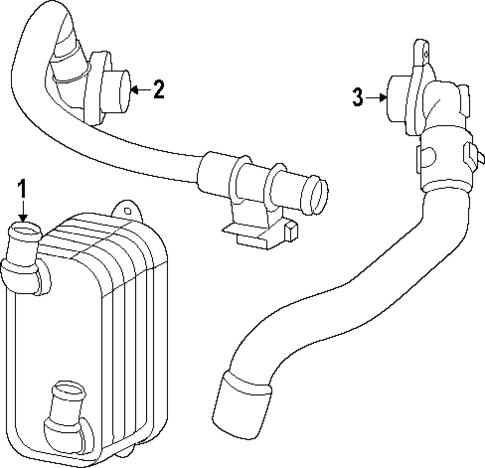 2
3
1