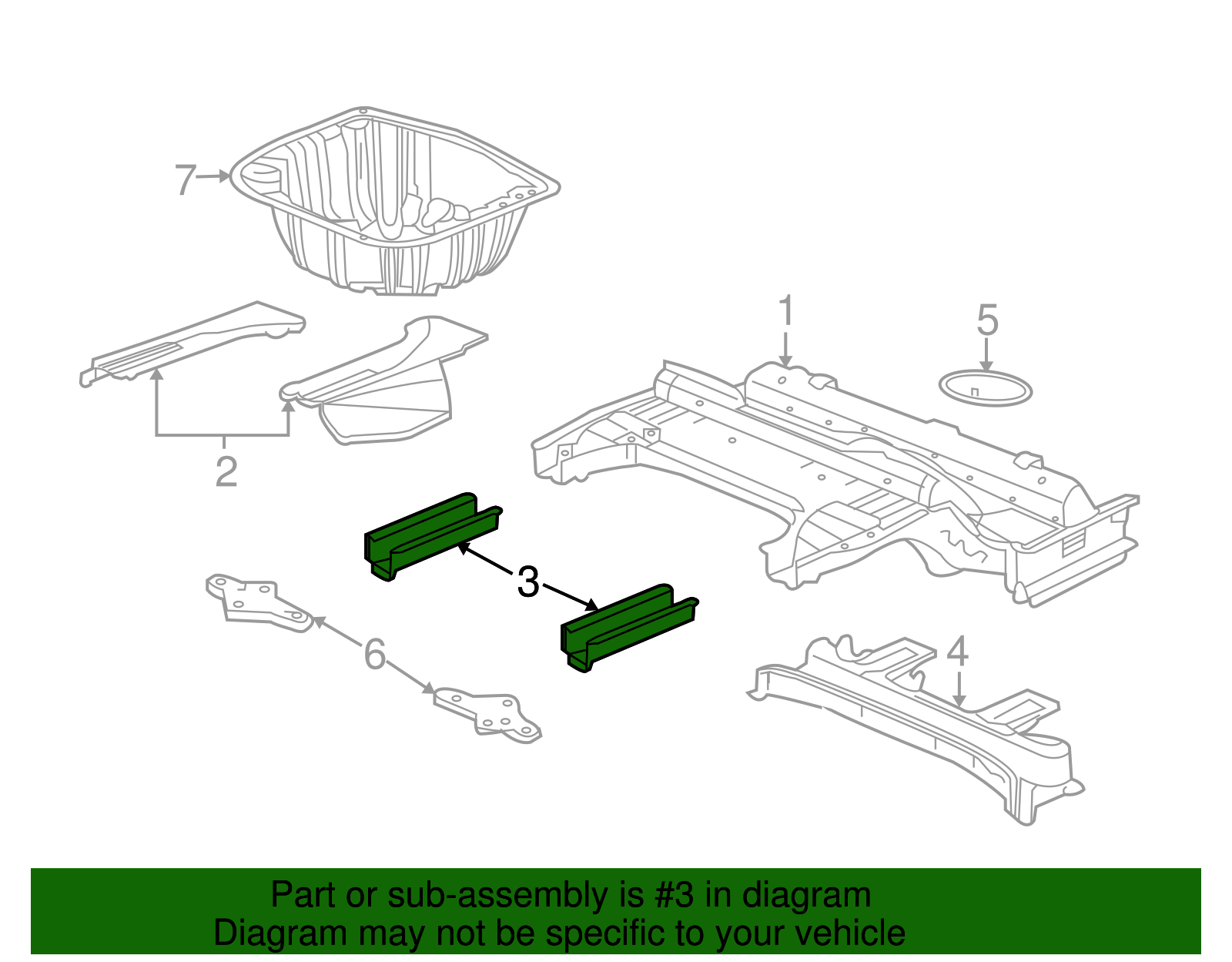 7
1
5
2
3
6
4
Part or sub-assembly is #3 in diagram
Diagram may not be specific to your vehicle