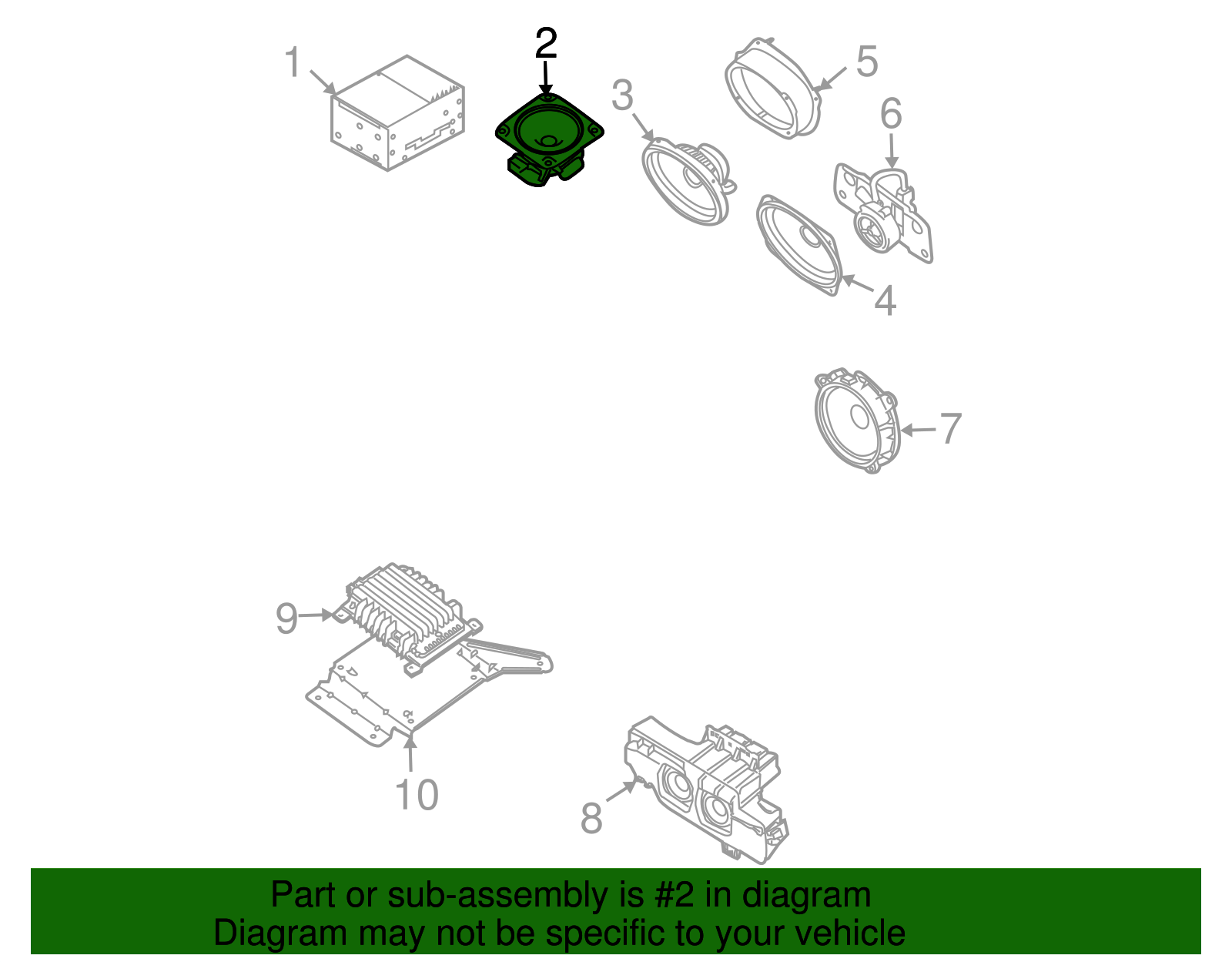 1
2
3
5
6
4
7
9
10
8

Part or sub-assembly is #2 in diagram
Diagram may not be specific to your vehicle