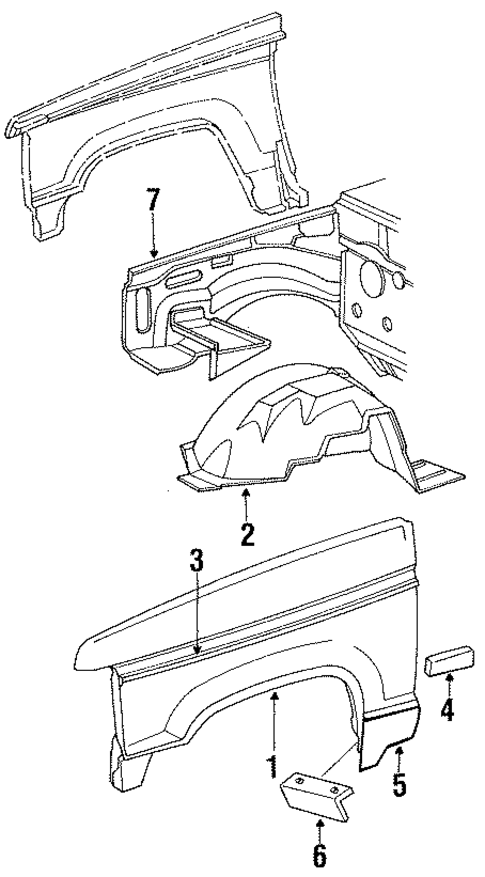 7
2
3
4
1
5
6