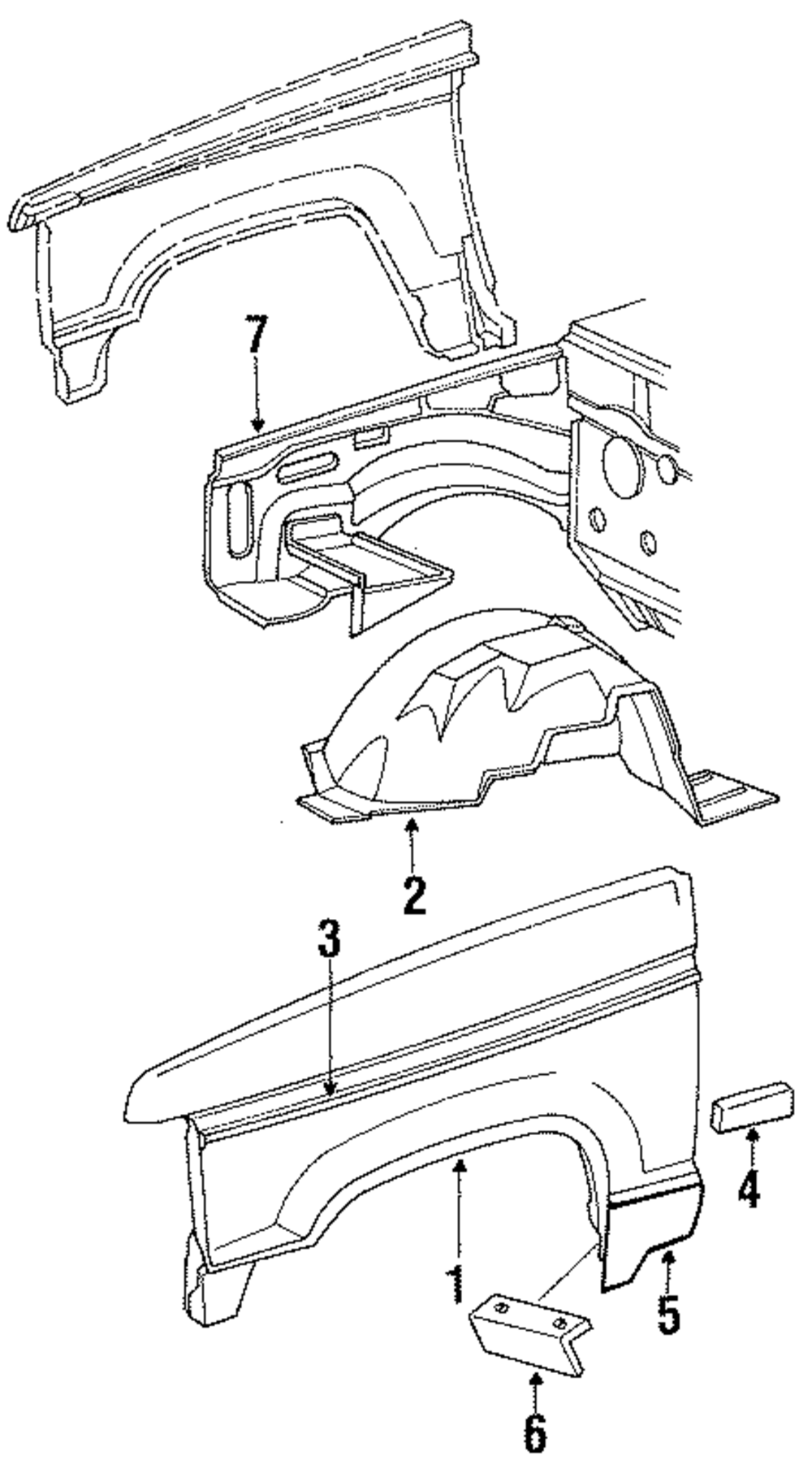 7
2
3
4
1
5
6