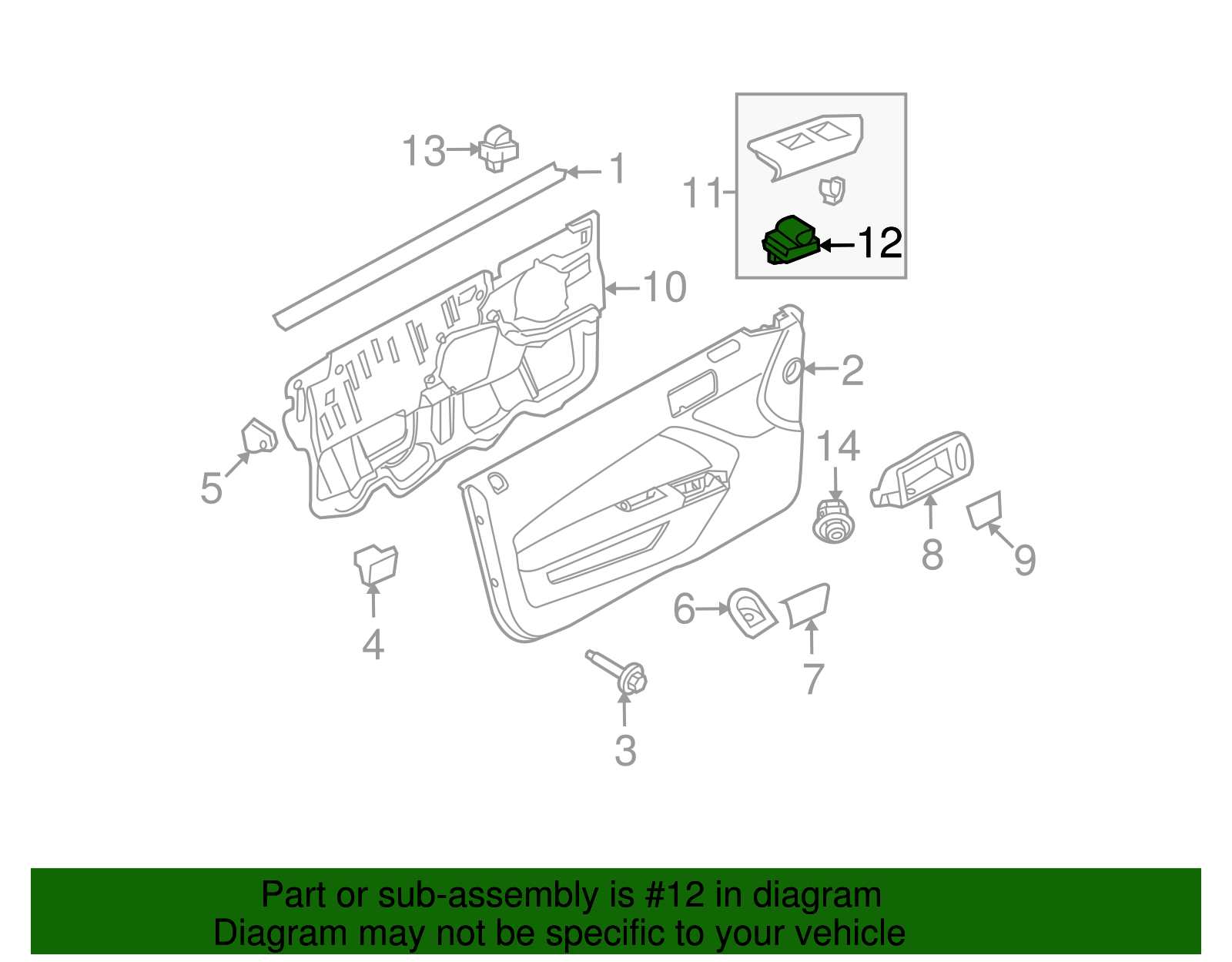 13
1
11
12
10
2
5
14
8
9
4
6
7
3

Part or sub-assembly is #12 in diagram
Diagram may not be specific to your vehicle