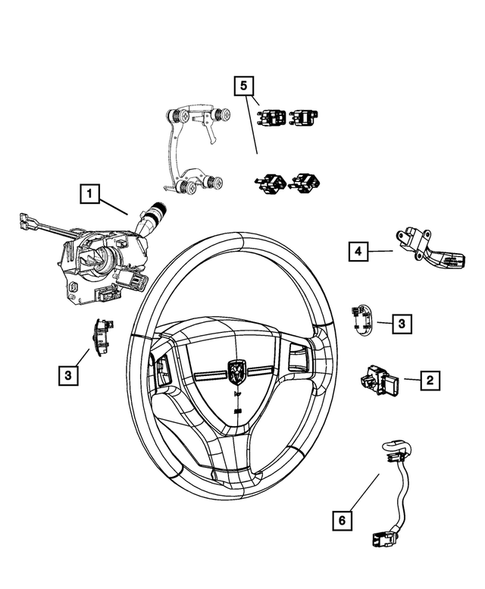 5
1
4
3
3
2
6