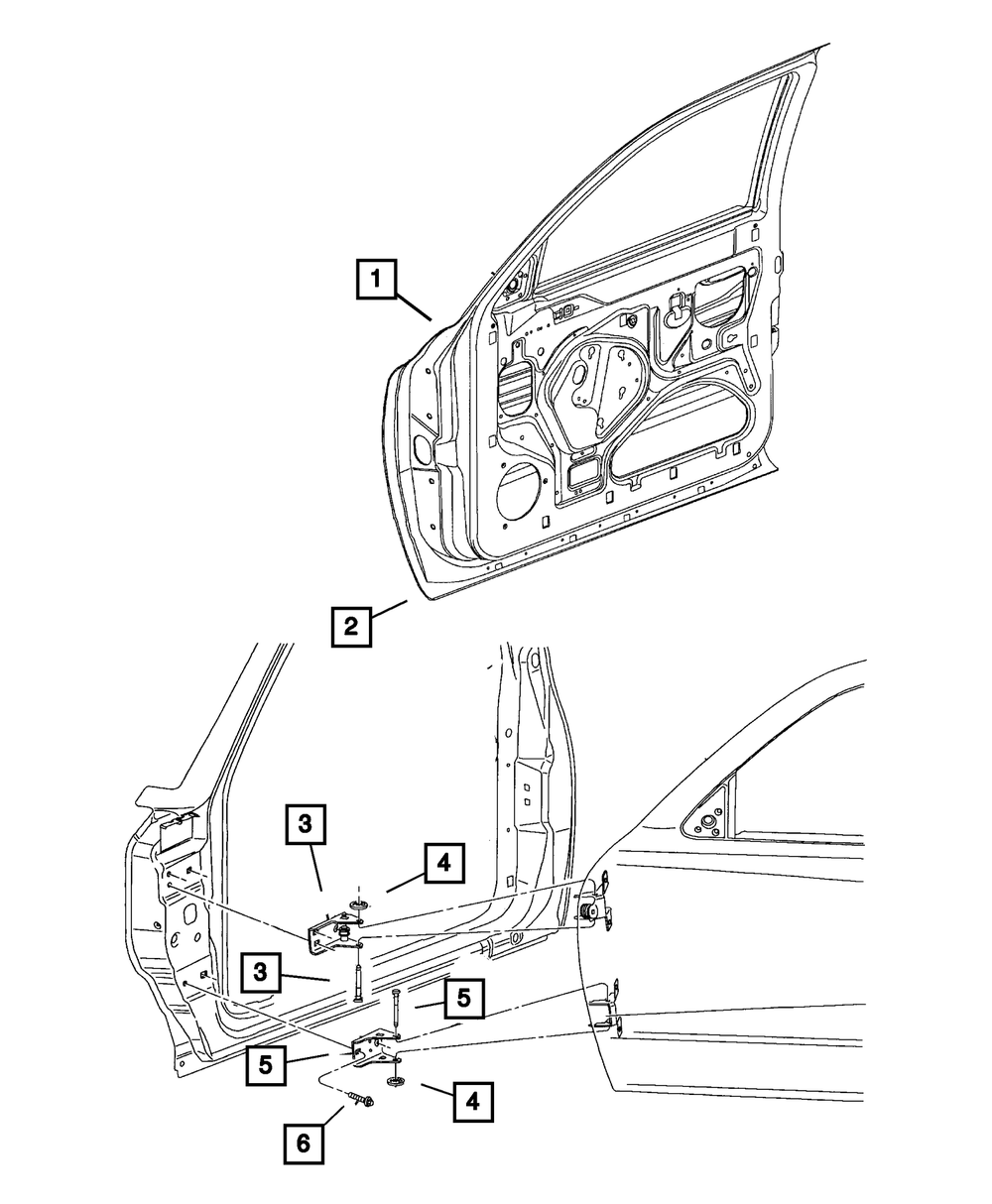 1
2
3
4
3
5
5
4
6