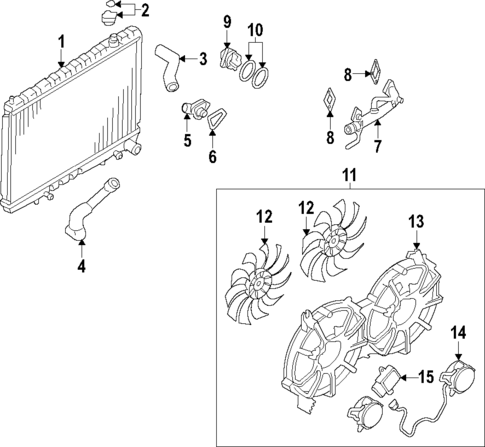 2
1
3
9
10
8
5
6
8
7
4
11
12
12
13
14
15