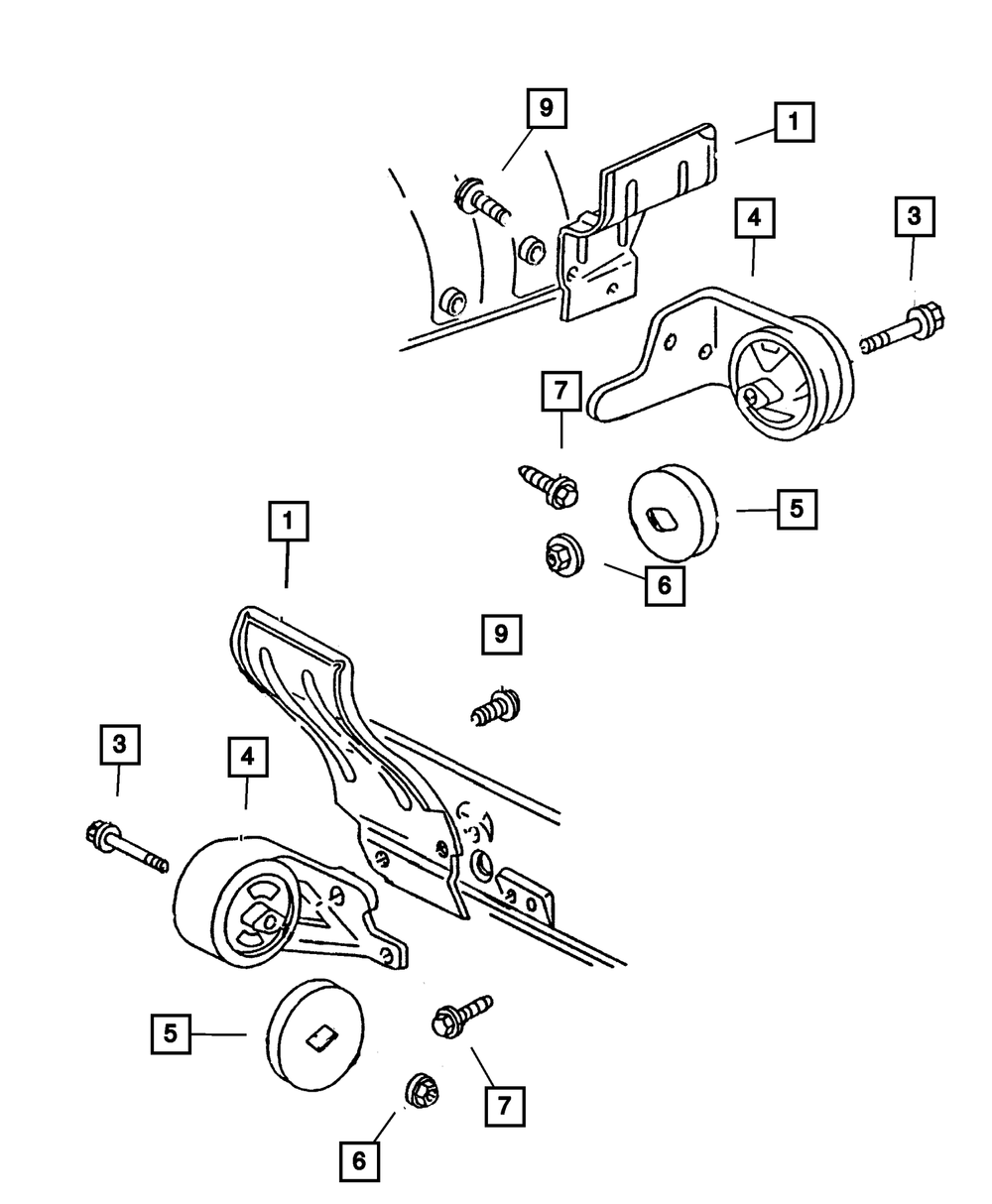 9
1
4
3
7
5
6
1
9
3
4
5
7
6