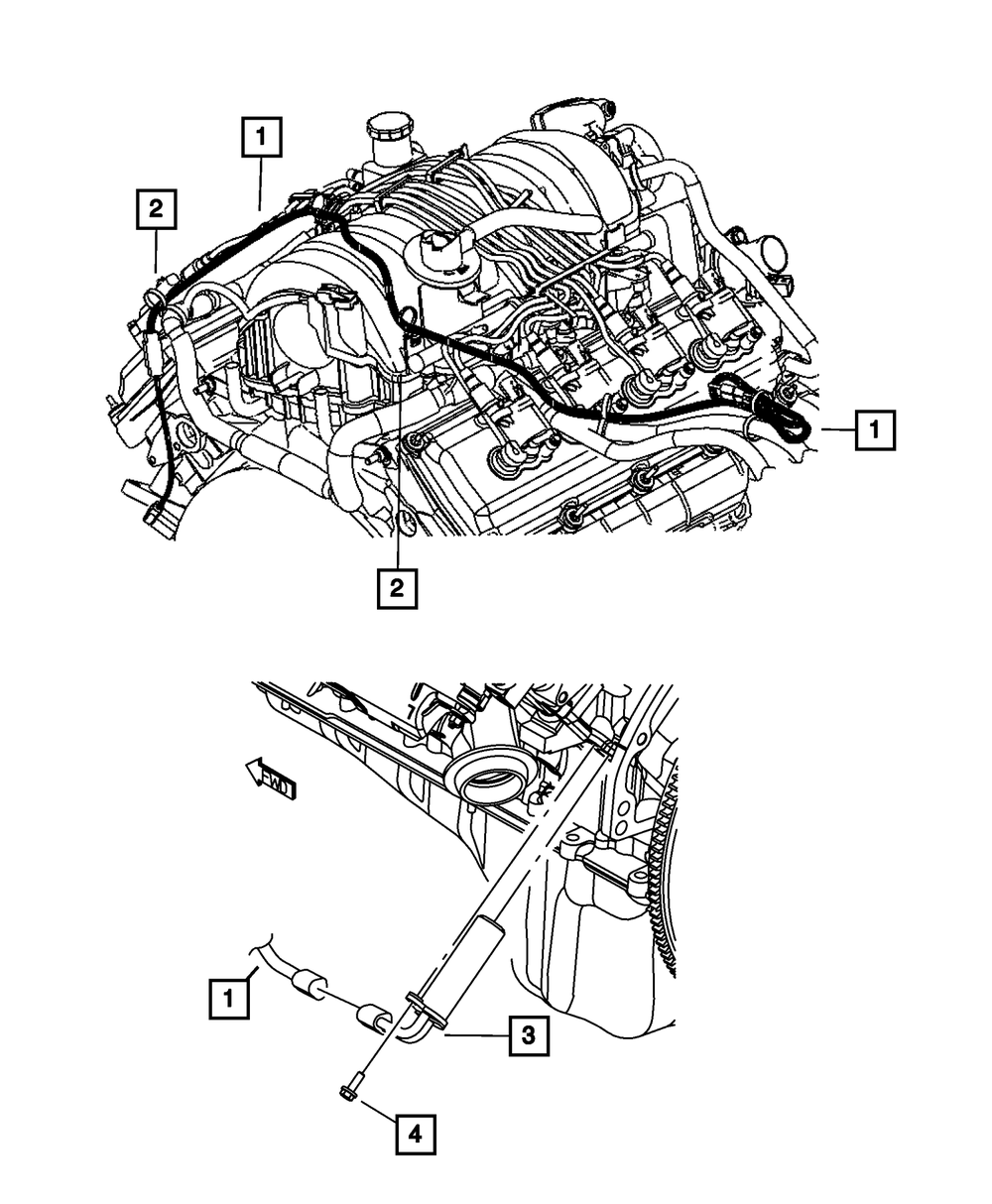 1
2
1
2
FWD
1
3
4