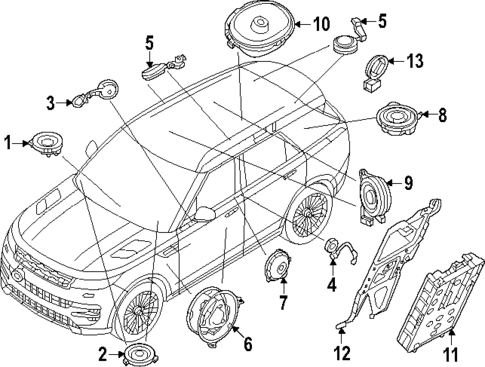 10
5
5
13
3
8
1
9
4
7
6
2
12
11