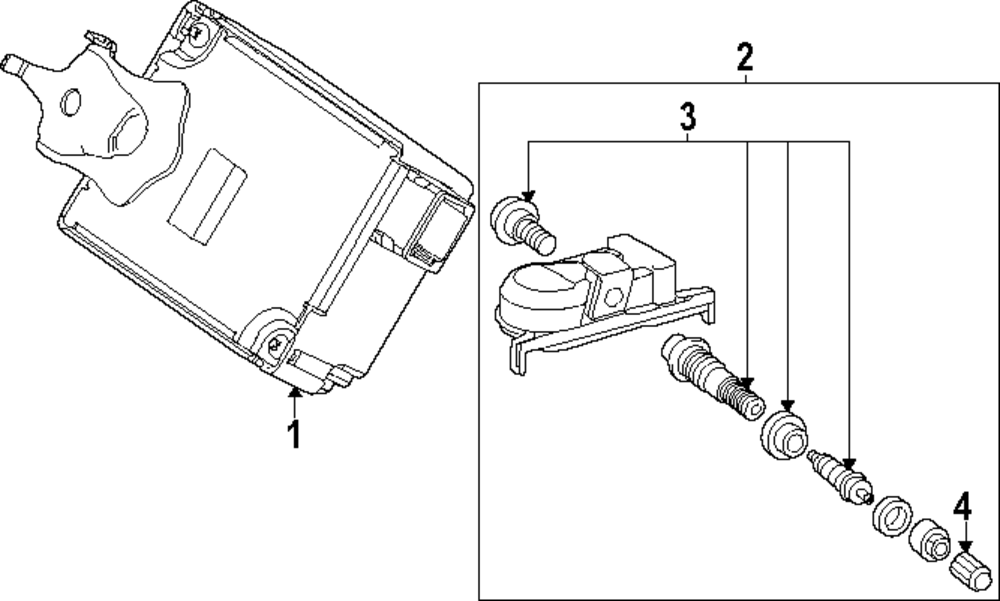 2
3
1
4