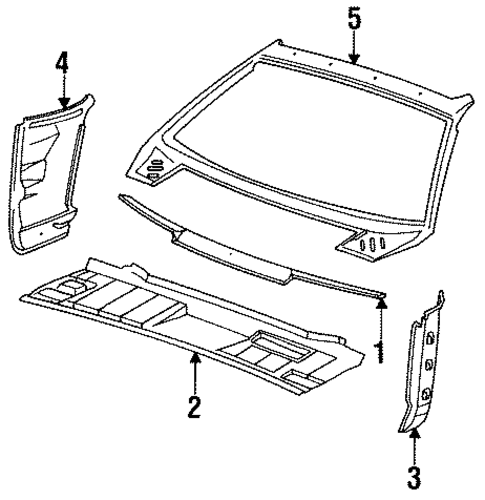 5
4
1
2
3