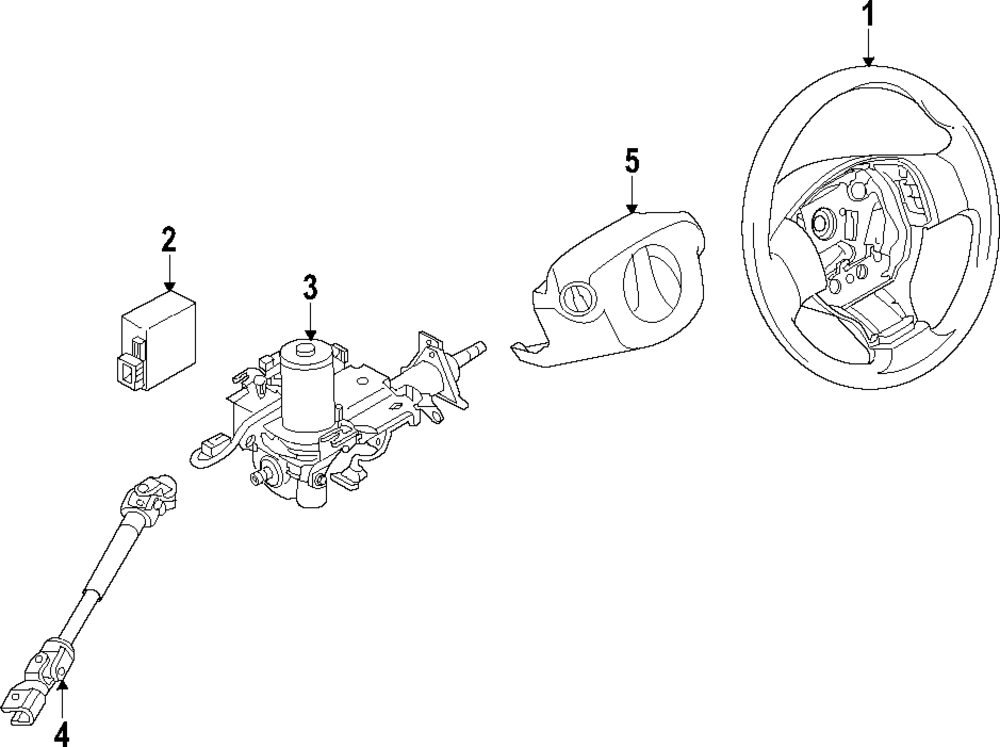 1

5

2

3

4