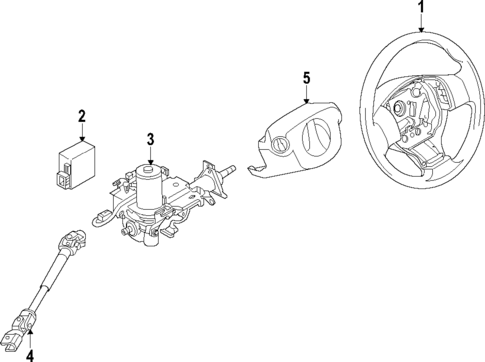 1
5
2
3
4