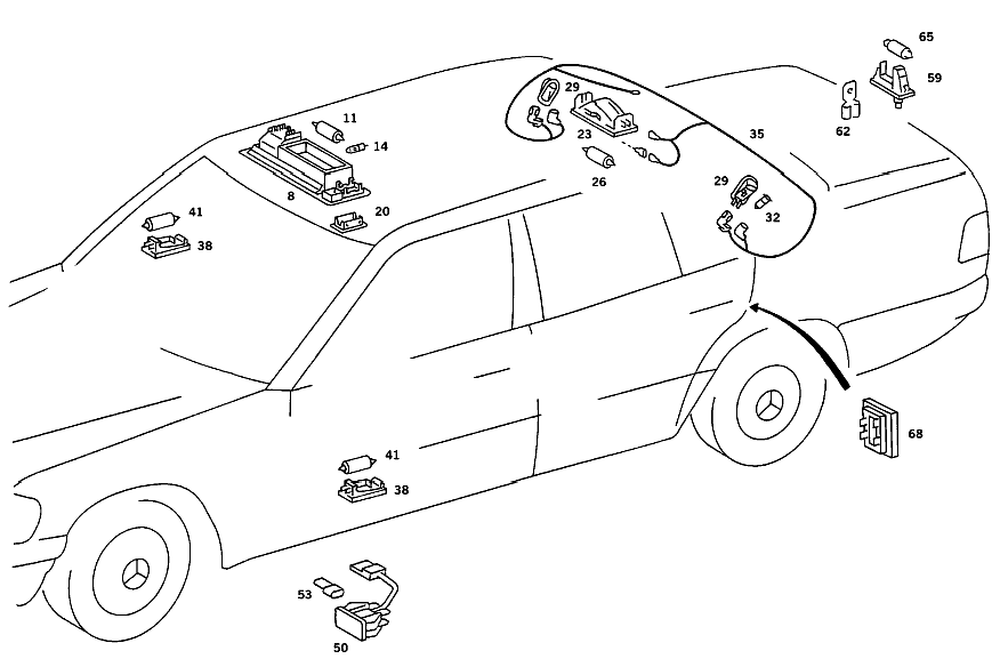 65
59
62
29
23
35
26
29
32
11
14
8
20
41
38
68
41
38
53
50