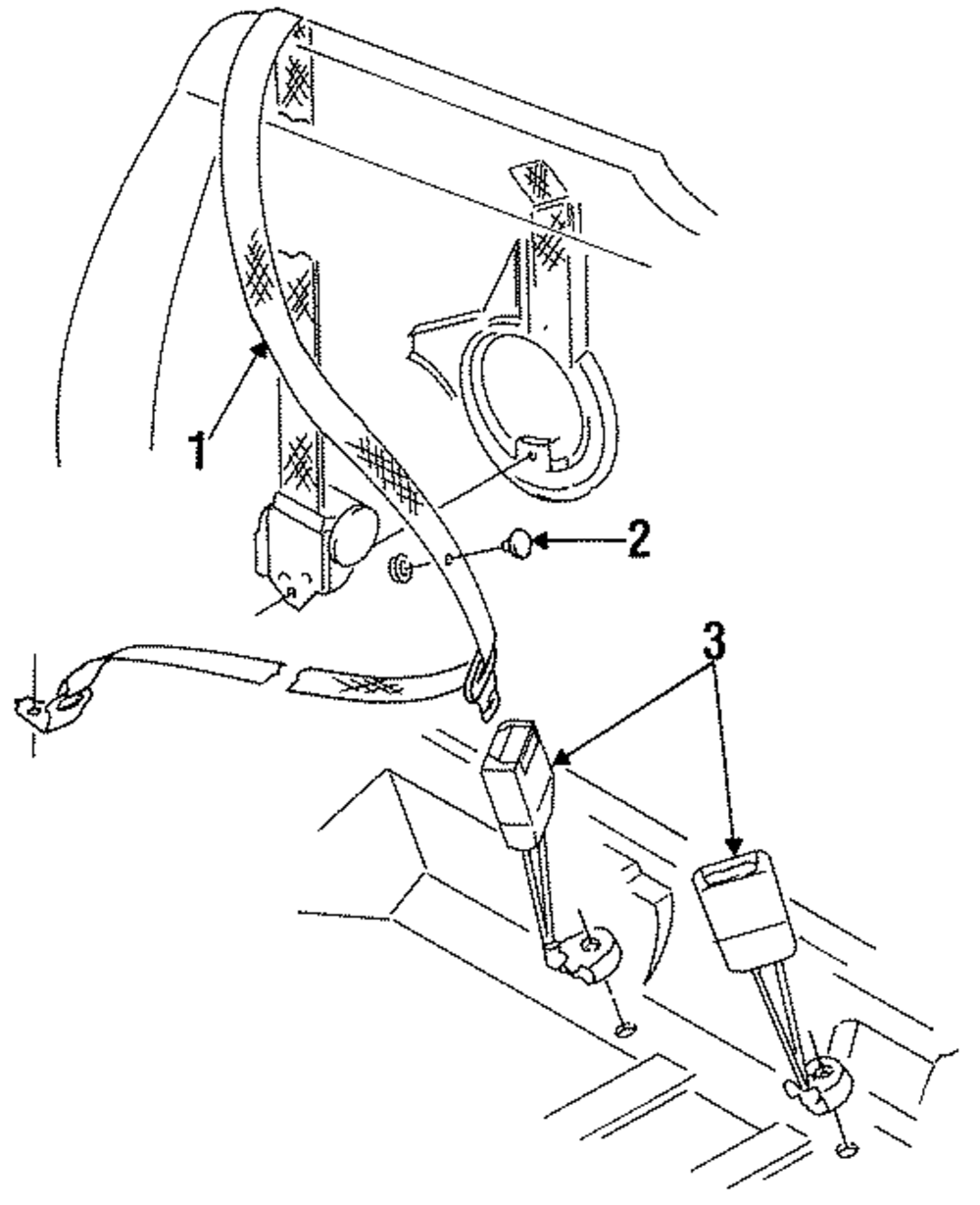 1
2
3