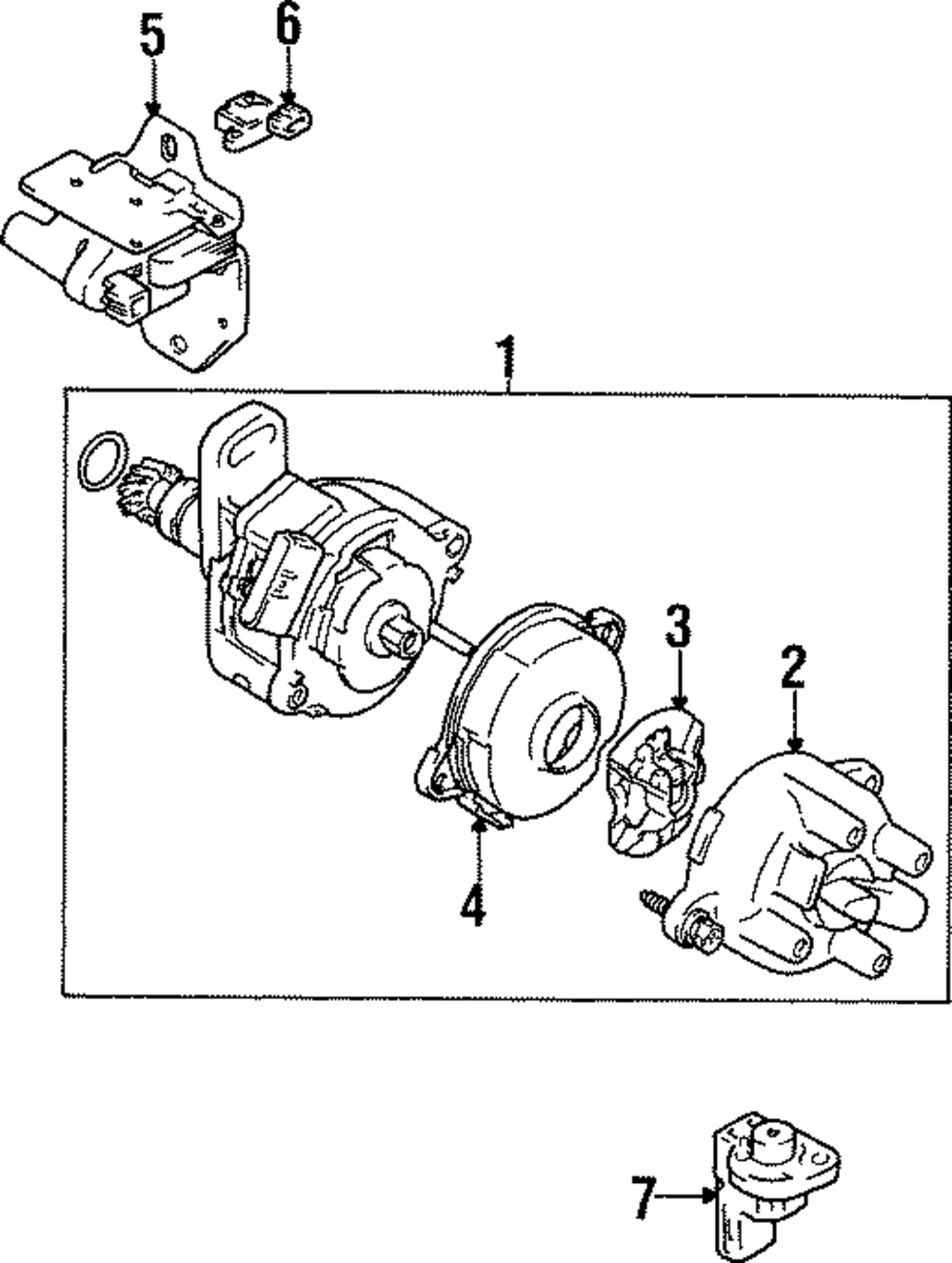 5
6
1
3
2
4
7