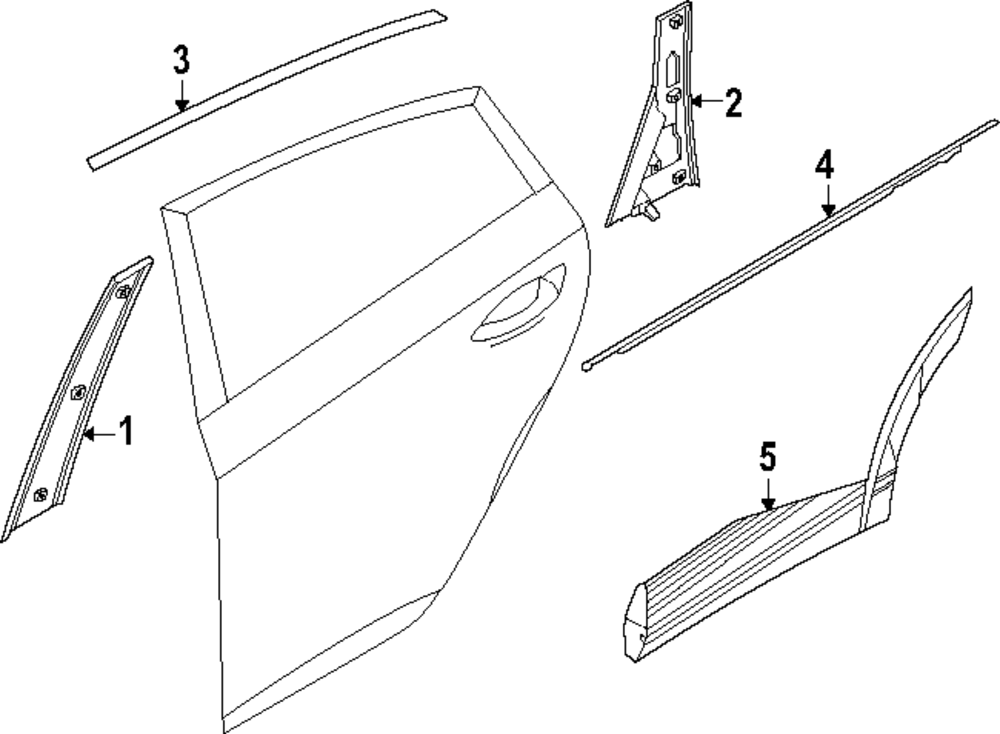 3
2
4
1
5