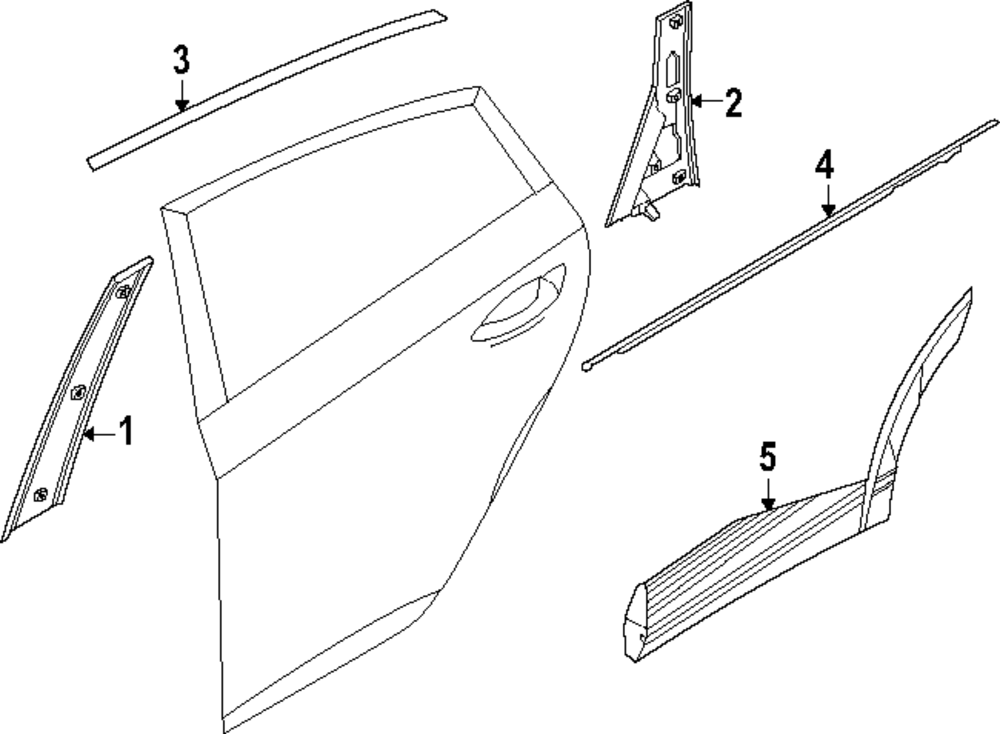 3
2
4
1
5