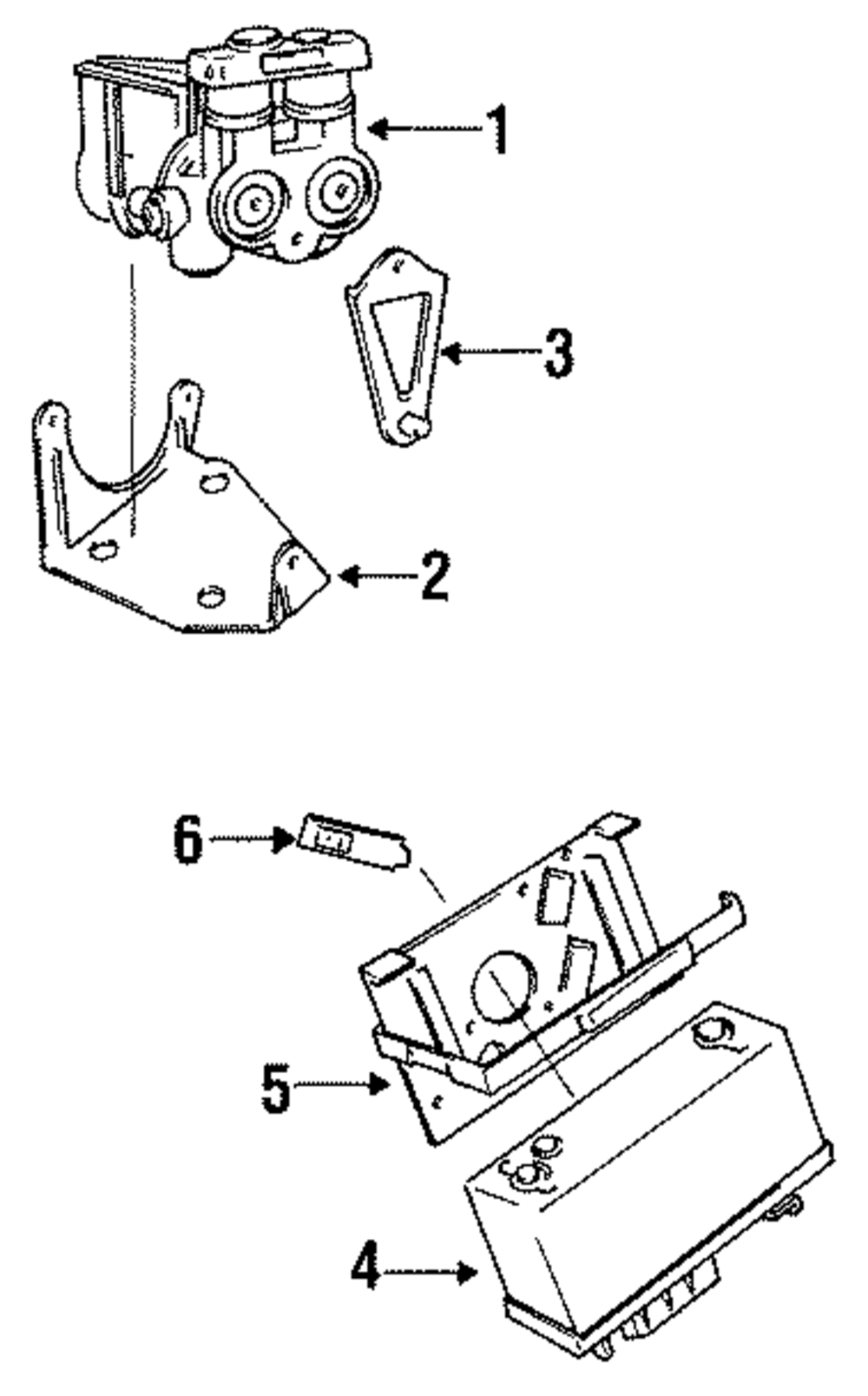 1
3
2
6
5
4