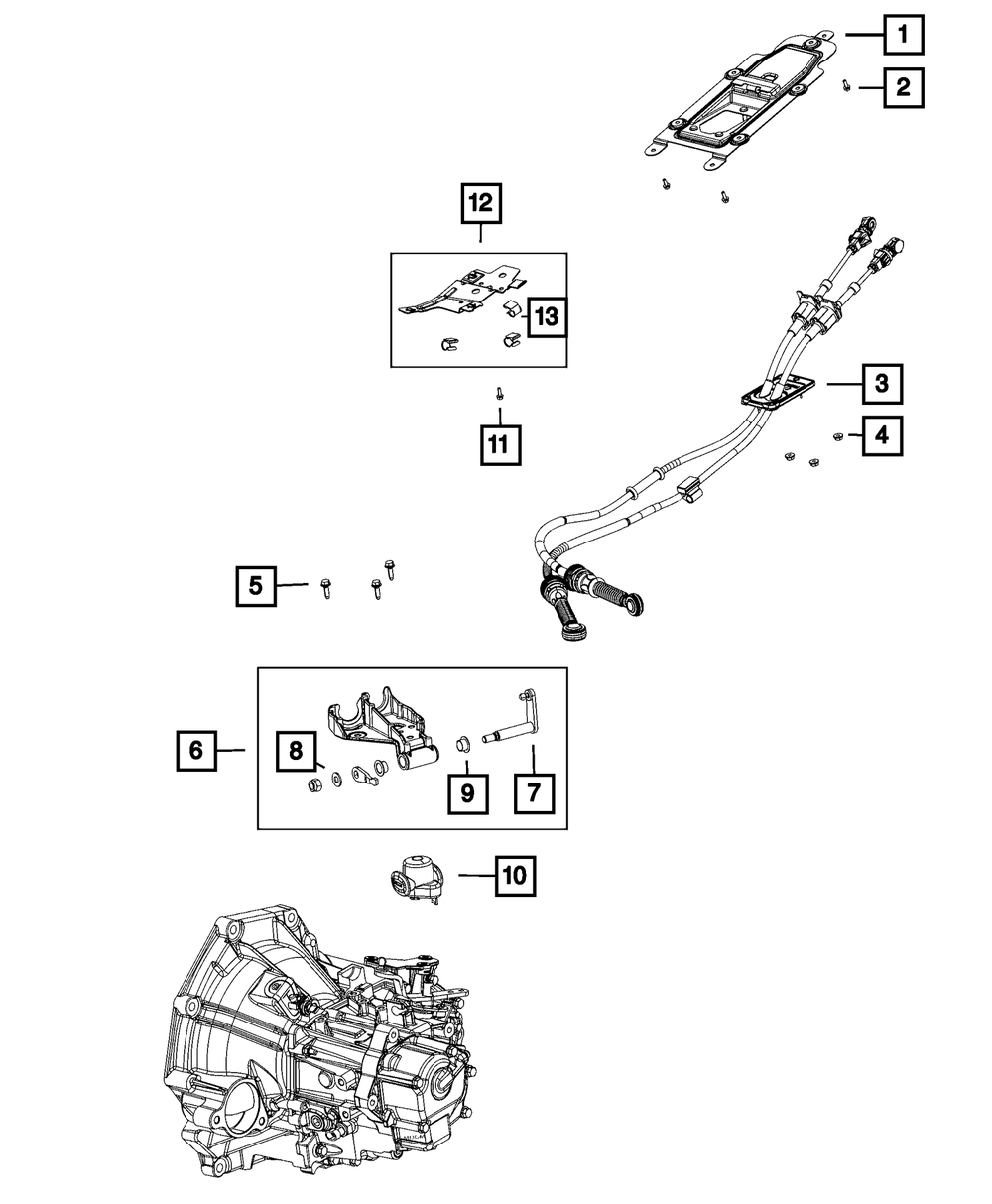 1
2
12
13
3
11
4
5
6
8
9
7
10