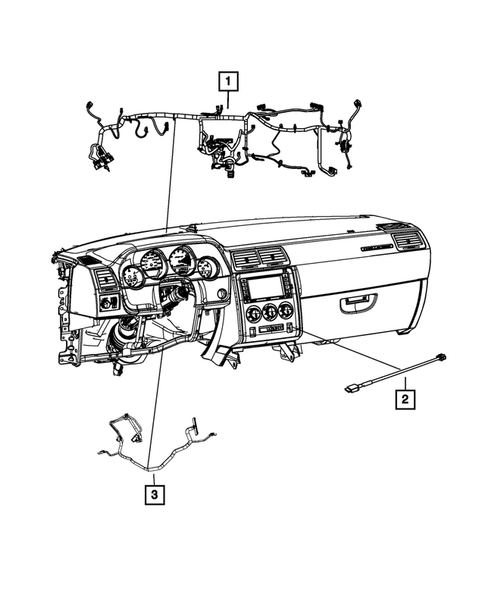 1

2

3