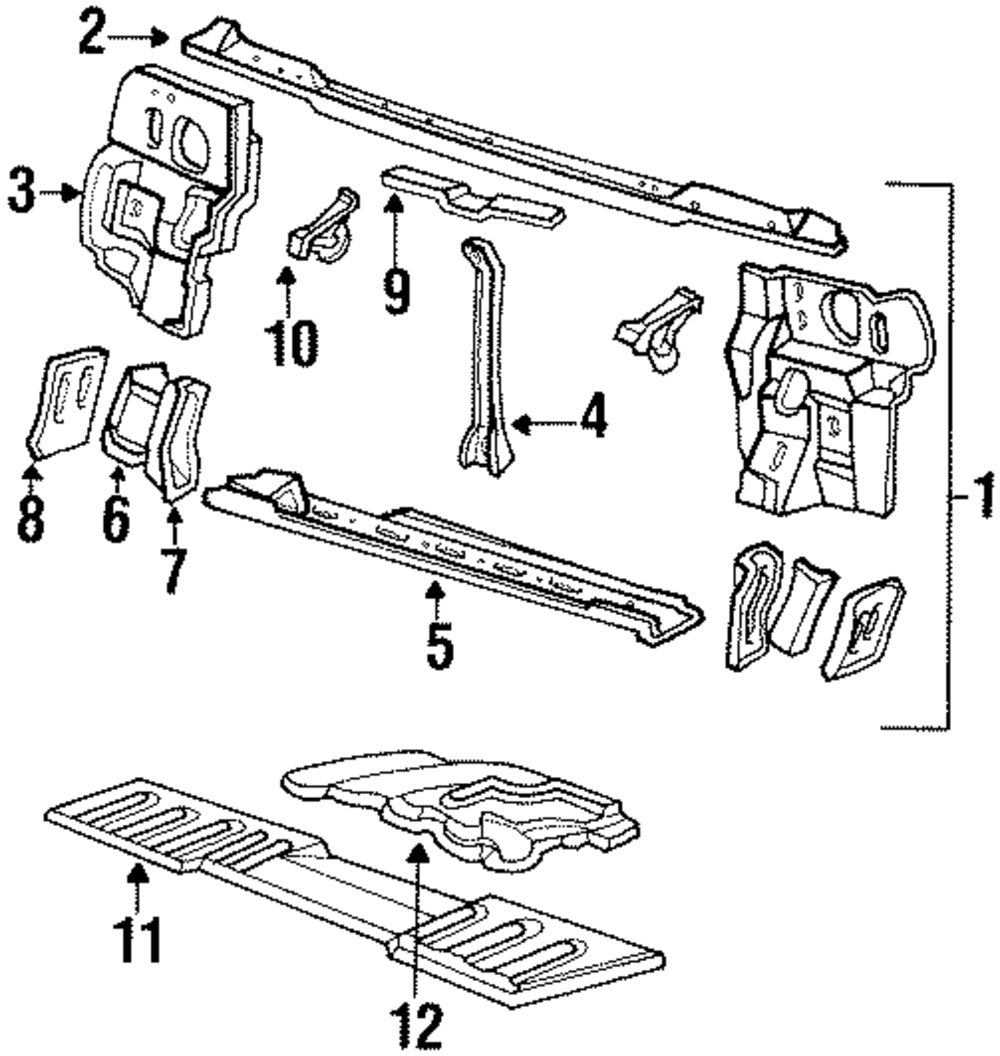 2
3
10
9
4
1
8
6
7
5
11
12