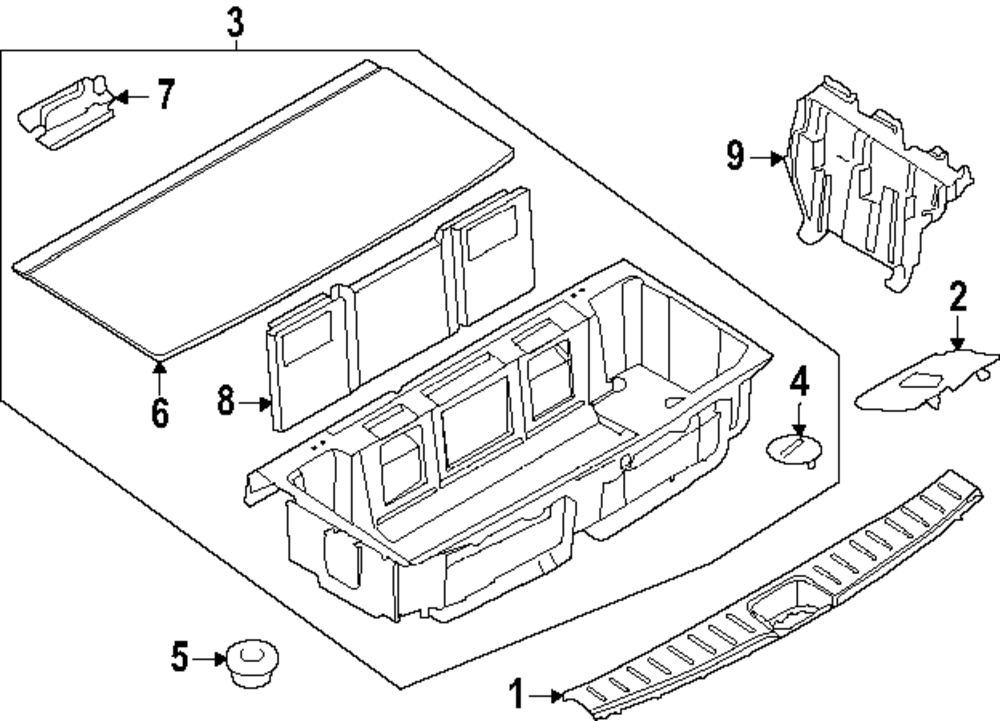 3
7
9
2
6
8
4
5
1